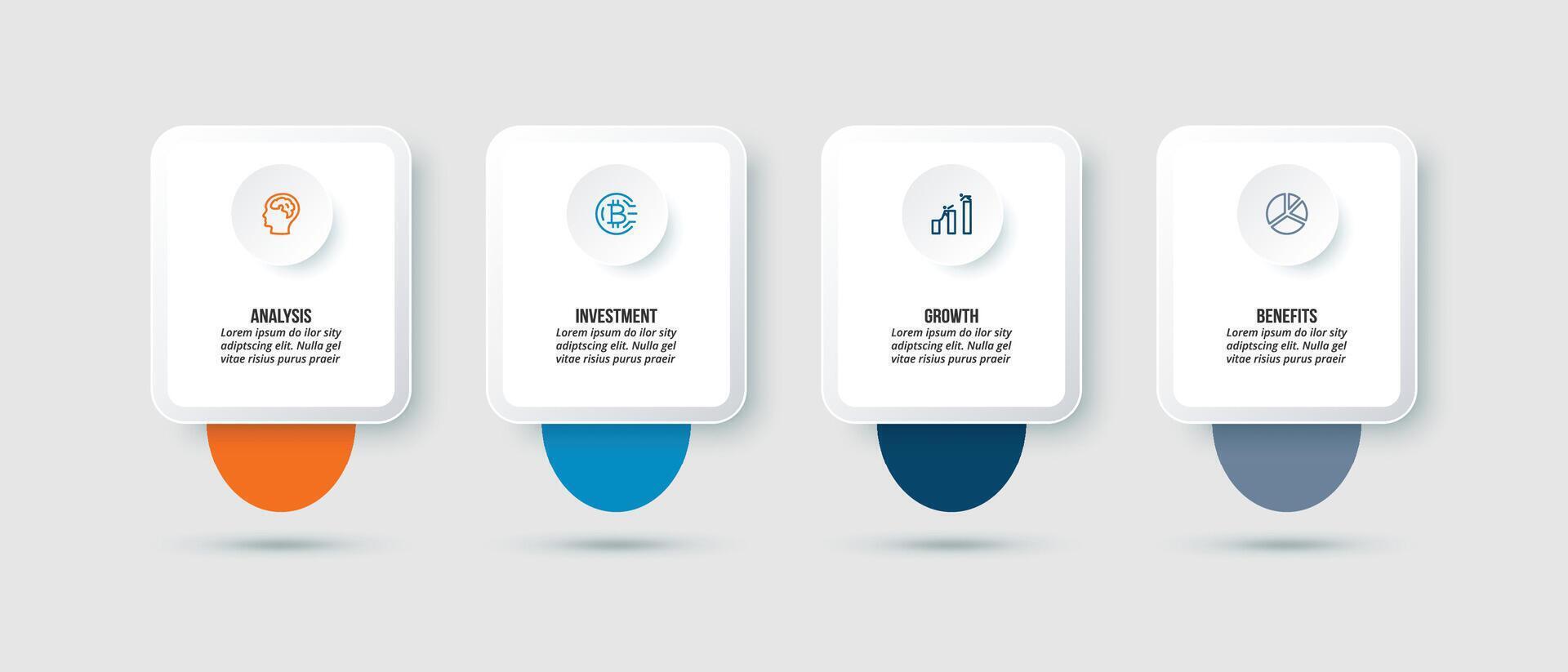 ANALYSIS
Lorem ipsum do ilor sity adiptscing elit. Nulla gel vitae risius purus praeir

INVESTMENT
Lorem ipsum do ilor sity adiptscing elit. Nulla gel vitae risius purus praeir

GROWTH
Lorem ipsum do ilor sity adiptscing elit. Nulla gel vitae risius purus praeir

BENEFITS
Lorem ipsum do ilor sity adiptscing elit. Nulla gel vitae risius purus praeir