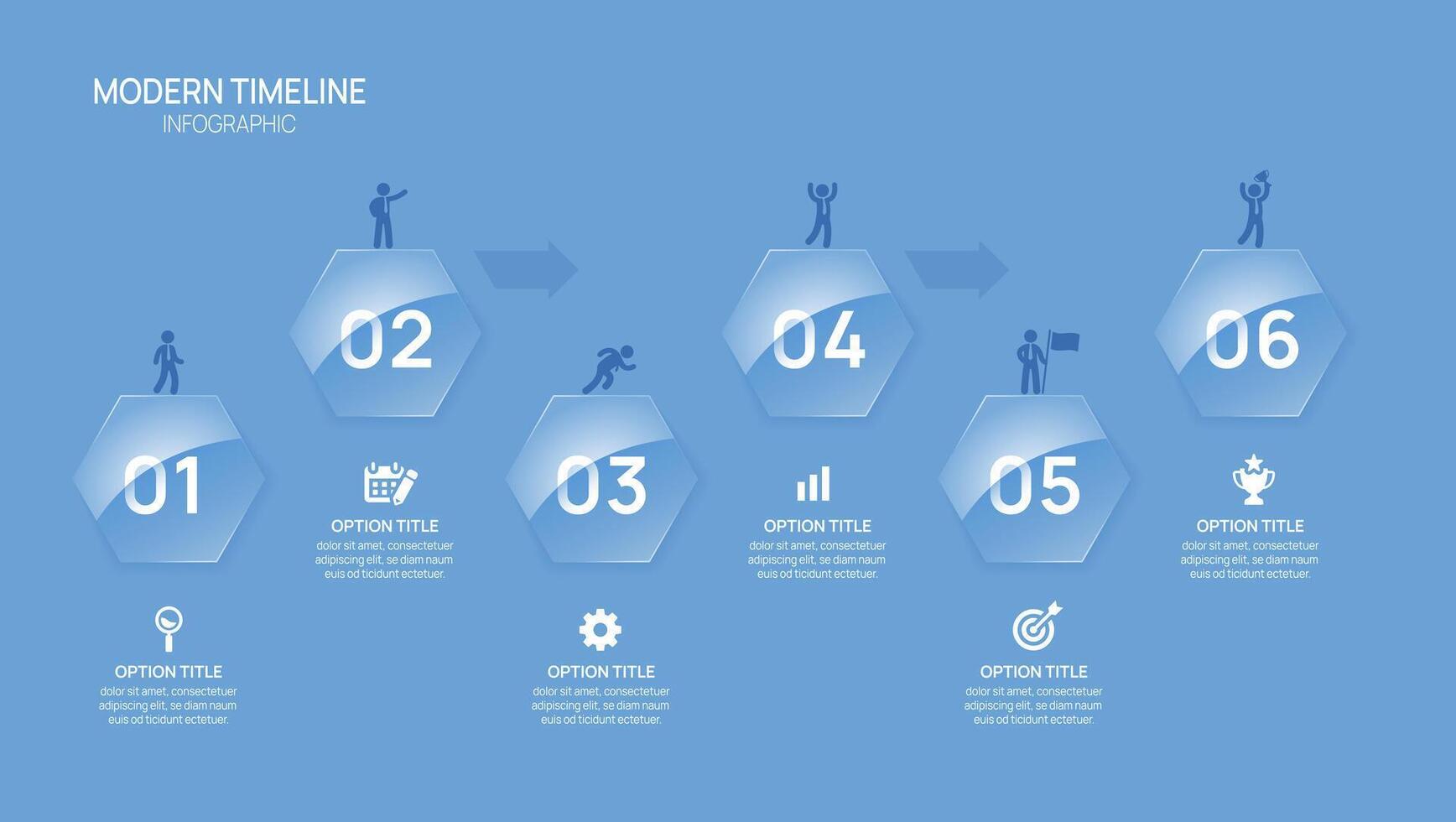 MODERN TIMELINE
INFOGRAPHIC

01

OPTION TITLE
dolor sit amet, consectetuer adipiscing elit, se diam naum euis od ticidunt ectetuer.

02

OPTION TITLE
dolor sit amet, consectetuer adipiscing elit, se diam naum euis od ticidunt ectetuer.

03

OPTION TITLE
dolor sit amet, consectetuer adipiscing elit, se diam naum euis od ticidunt ectetuer.

04

OPTION TITLE
dolor sit amet, consectetuer adipiscing elit, se diam naum euis od ticidunt ectetuer.

05

OPTION TITLE
dolor sit amet, consectetuer adipiscing elit, se diam naum euis od ticidunt ectetuer.

06

OPTION TITLE
dolor sit amet, consectetuer adipiscing elit, se diam naum euis od ticidunt ectetuer.