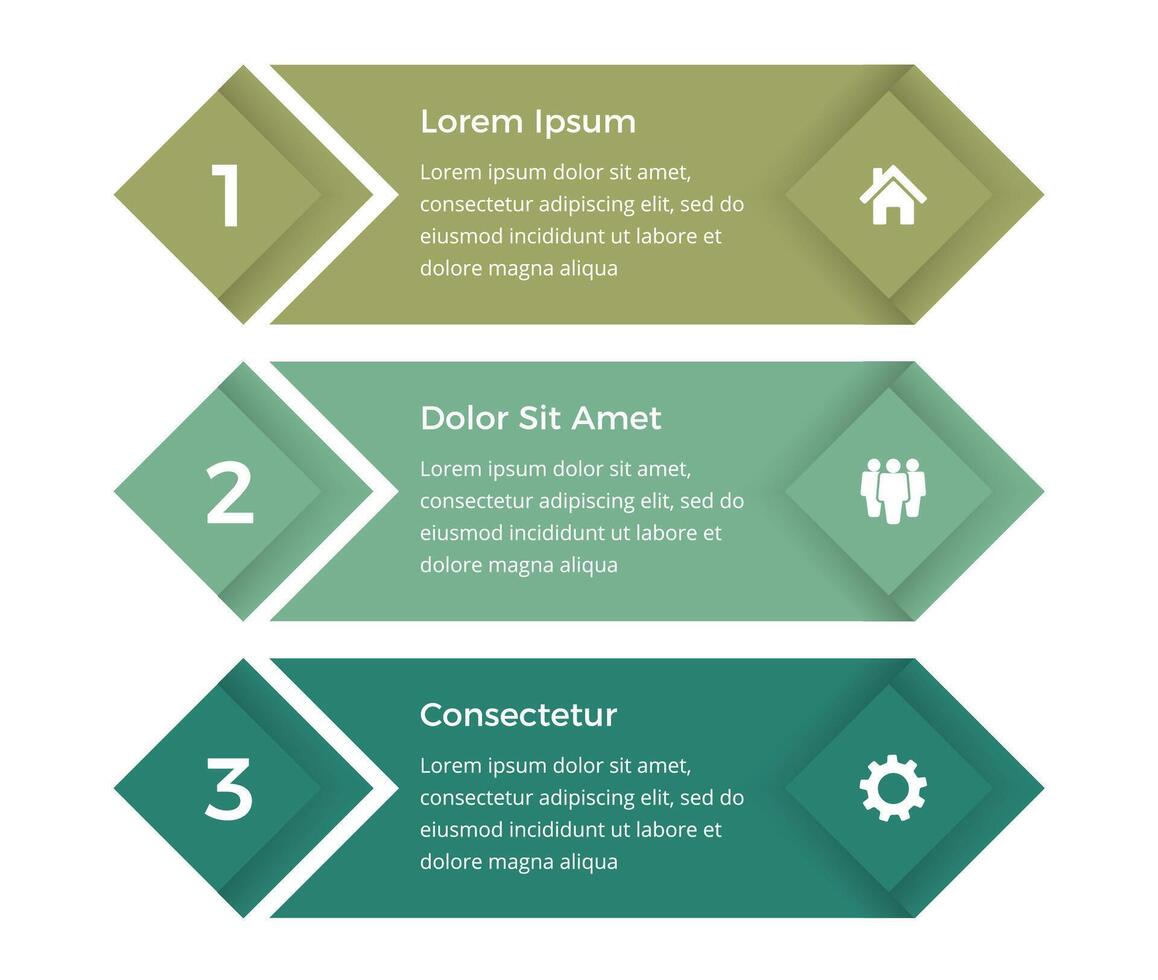 1

Lorem Ipsum

Lorem ipsum dolor sit amet, consectetur adipiscing elit, sed do eiusmod incididunt ut labore et dolore magna aliqua

2

Dolor Sit Amet

Lorem ipsum dolor sit amet, consectetur adipiscing elit, sed do eiusmod incididunt ut labore et dolore magna aliqua

3

Consectetur

Lorem ipsum dolor sit amet, consectetur adipiscing elit, sed do eiusmod incididunt ut labore et dolore magna aliqua