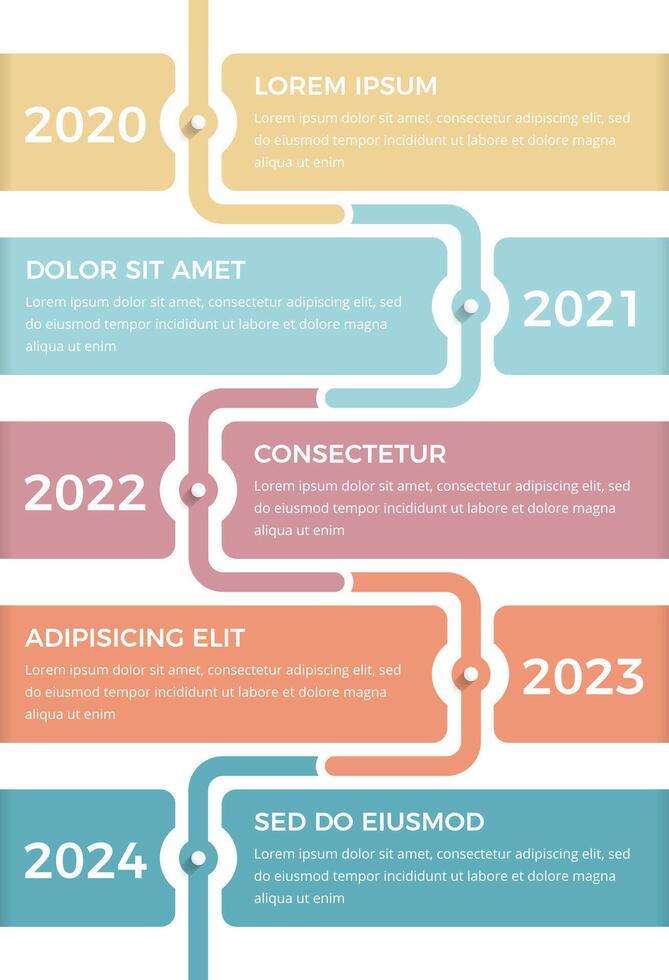 2020

LOREM IPSUM

Lorem ipsum dolor sit amet, consectetur adipiscing elit, sed do eiusmod tempor incididunt ut labore et dolore magna aliqua ut enim

DOLOR SIT AMET

Lorem ipsum dolor sit amet, consectetur adipiscing elit, sed do eiusmod tempor incididunt ut labore et dolore magna aliqua ut enim

2021

2022

CONSECTETUR

Lorem ipsum dolor sit amet, consectetur adipiscing elit, sed do eiusmod tempor incididunt ut labore et dolore magna aliqua ut enim

ADIPISICING ELIT

Lorem ipsum dolor sit amet, consectetur adipiscing elit, sed do eiusmod tempor incididunt ut labore et dolore magna aliqua ut enim

2023

2024

SED DO EIUSMOD

Lorem ipsum dolor sit amet, consectetur adipiscing elit, sed do eiusmod tempor incididunt ut labore et dolore magna aliqua ut enim