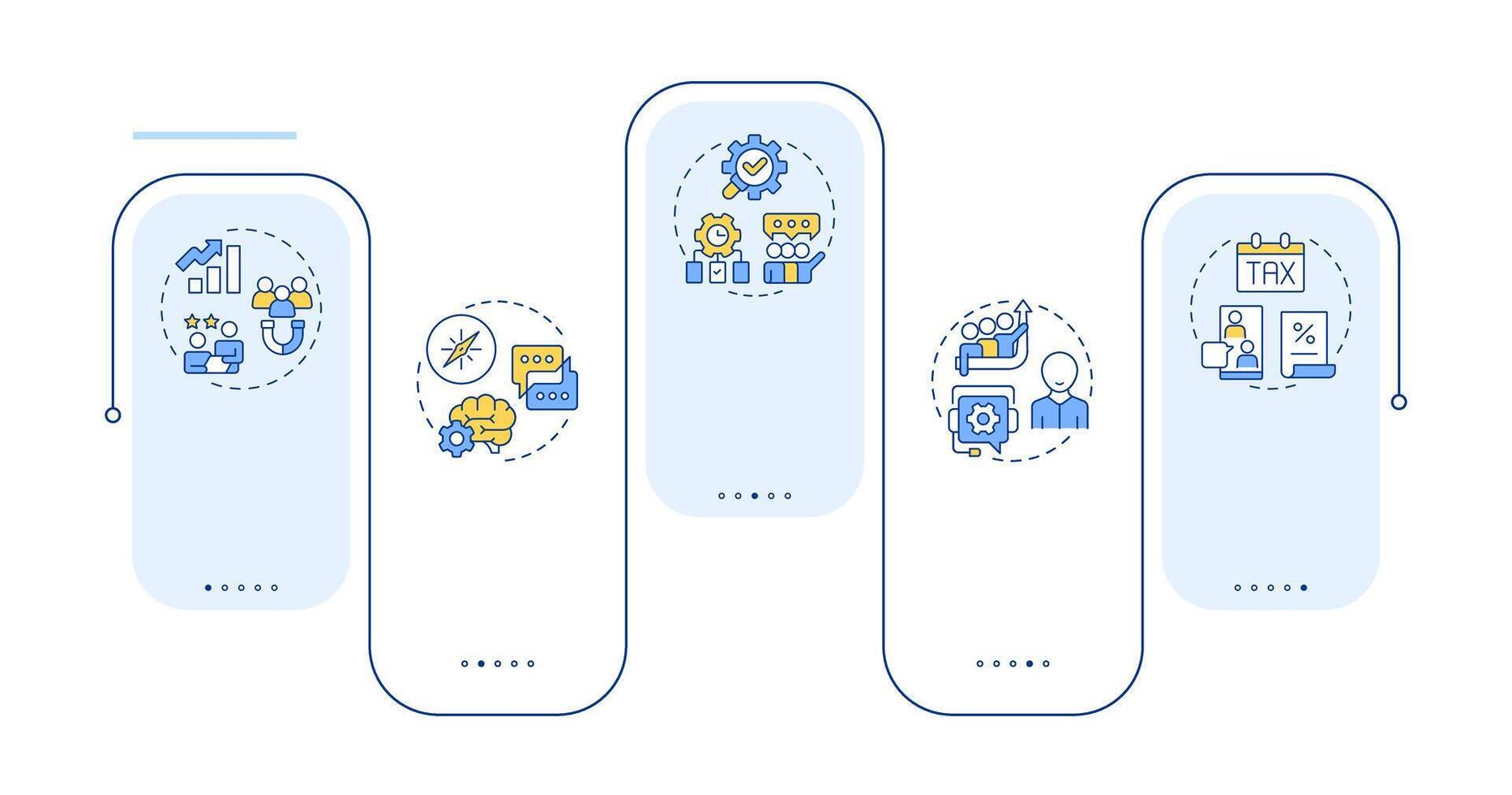 TAX
%