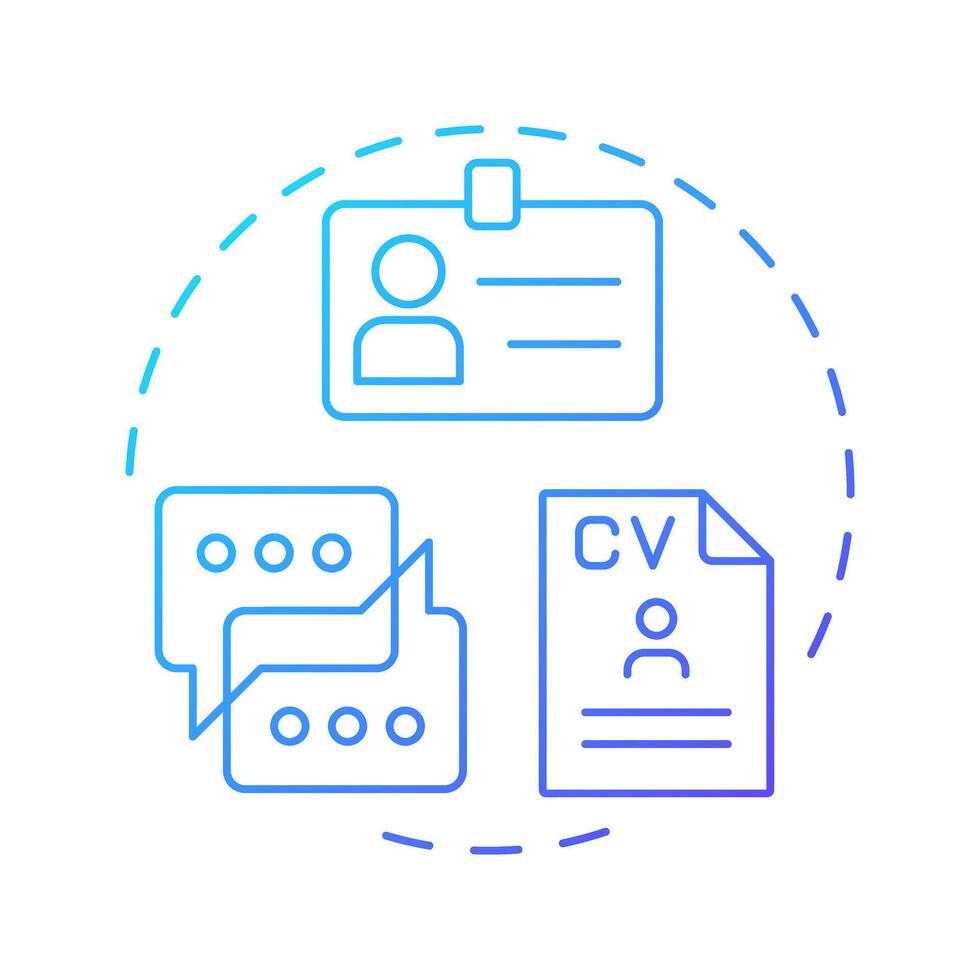 CV