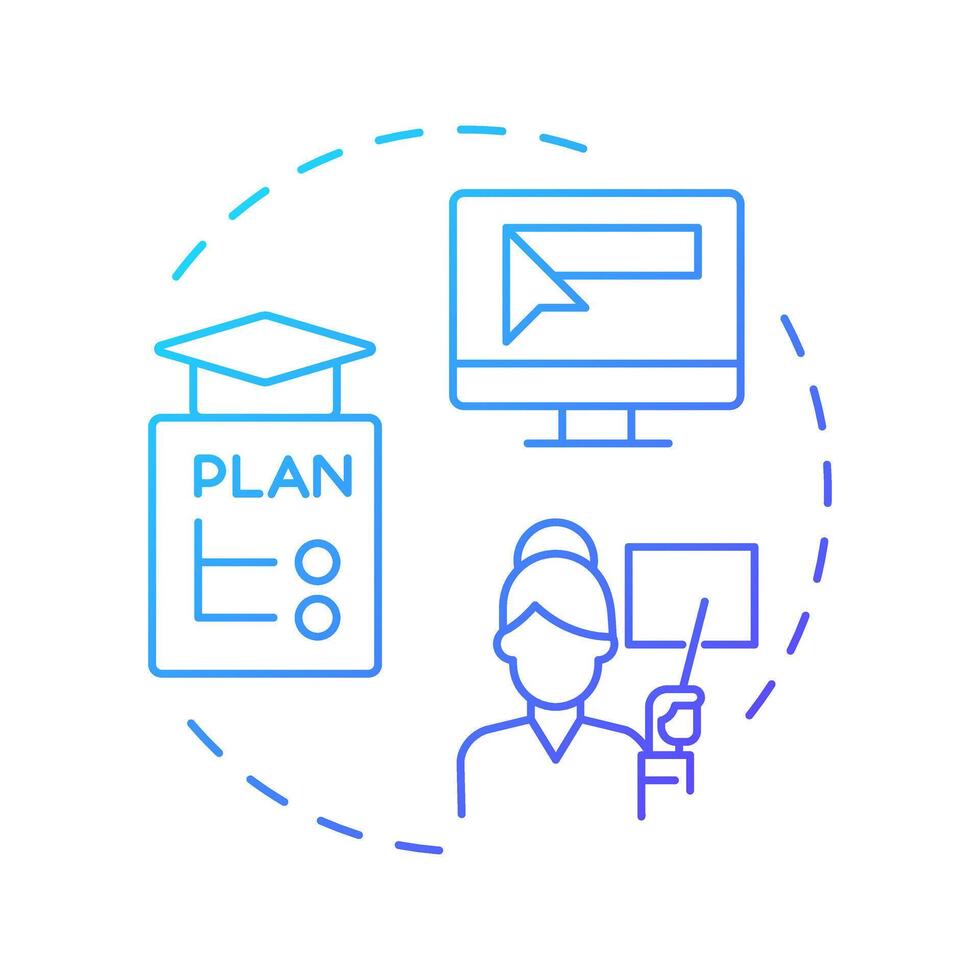 PLAN