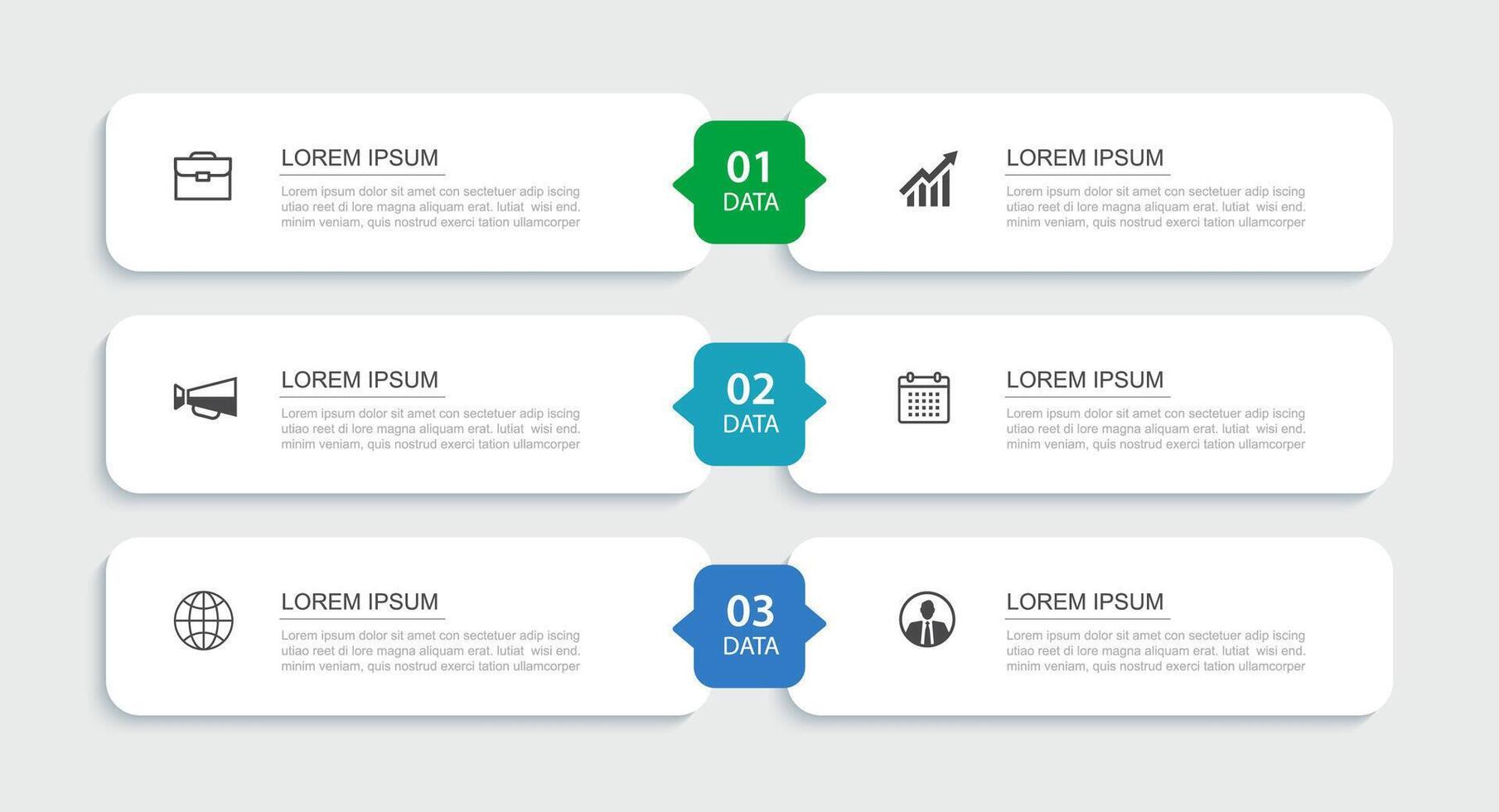 LOREM IPSUM
Lorem ipsum dolor sit amet con sectetuer adip iscing utiao reet di lore magna aliquam erat. lutiat wisi end. minim veniam, quis nostrud exerci tation ullamcorper

01
DATA

LOREM IPSUM
Lorem ipsum dolor sit amet con sectetuer adip iscing utiao reet di lore magna aliquam erat. lutiat wisi end. minim veniam, quis nostrud exerci tation ullamcorper

LOREM IPSUM
Lorem ipsum dolor sit amet con sectetuer adip iscing utiao reet di lore magna aliquam erat. lutiat wisi end. minim veniam, quis nostrud exerci tation ullamcorper

02
DATA

LOREM IPSUM
Lorem ipsum dolor sit amet con sectetuer adip iscing utiao reet di lore magna aliquam erat. lutiat wisi end. minim veniam, quis nostrud exerci tation ullamcorper

LOREM IPSUM
Lorem ipsum dolor sit amet con sectetuer adip iscing utiao reet di lore magna aliquam erat. lutiat wisi end. minim veniam, quis nostrud exerci tation ullamcorper

03
DATA

LOREM IPSUM
Lorem ipsum dolor sit amet con sectetuer adip iscing utiao reet di lore magna aliquam erat. lutiat wisi end. minim veniam, quis nostrud exerci tation ullamcorper