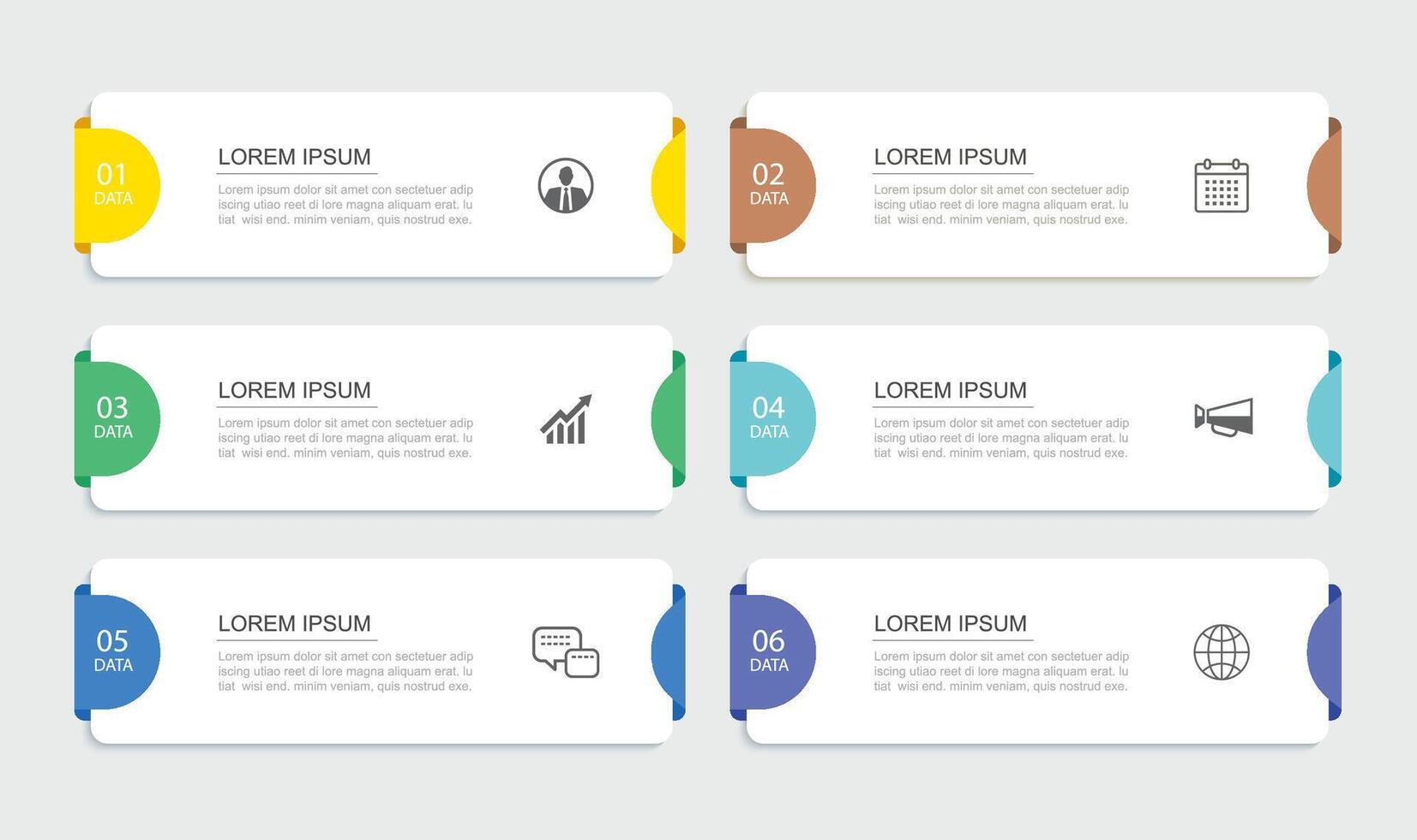 01
DATA
LOREM IPSUM
Lorem ipsum dolor sit amet con sectetuer adip iscing utiao reet di lore magna aliquam erat. lu tiat wisi end. minim veniam, quis nostrud exe.

02
DATA
LOREM IPSUM
Lorem ipsum dolor sit amet con sectetuer adip iscing utiao reet di lore magna aliquam erat. lu tiat wisi end. minim veniam, quis nostrud exe.

03
DATA
LOREM IPSUM
Lorem ipsum dolor sit amet con sectetuer adip iscing utiao reet di lore magna aliquam erat. lu tiat wisi end. minim veniam, quis nostrud exe.

04
DATA
LOREM IPSUM
Lorem ipsum dolor sit amet con sectetuer adip iscing utiao reet di lore magna aliquam erat. lu tiat wisi end. minim veniam, quis nostrud exe.

05
DATA
LOREM IPSUM
Lorem ipsum dolor sit amet con sectetuer adip iscing utiao reet di lore magna aliquam erat. lu tiat wisi end. minim veniam, quis nostrud exe.

06
DATA
LOREM IPSUM
Lorem ipsum dolor sit amet con sectetuer adip iscing utiao reet di lore magna aliquam erat. lu tiat wisi end. minim veniam, quis nostrud exe.