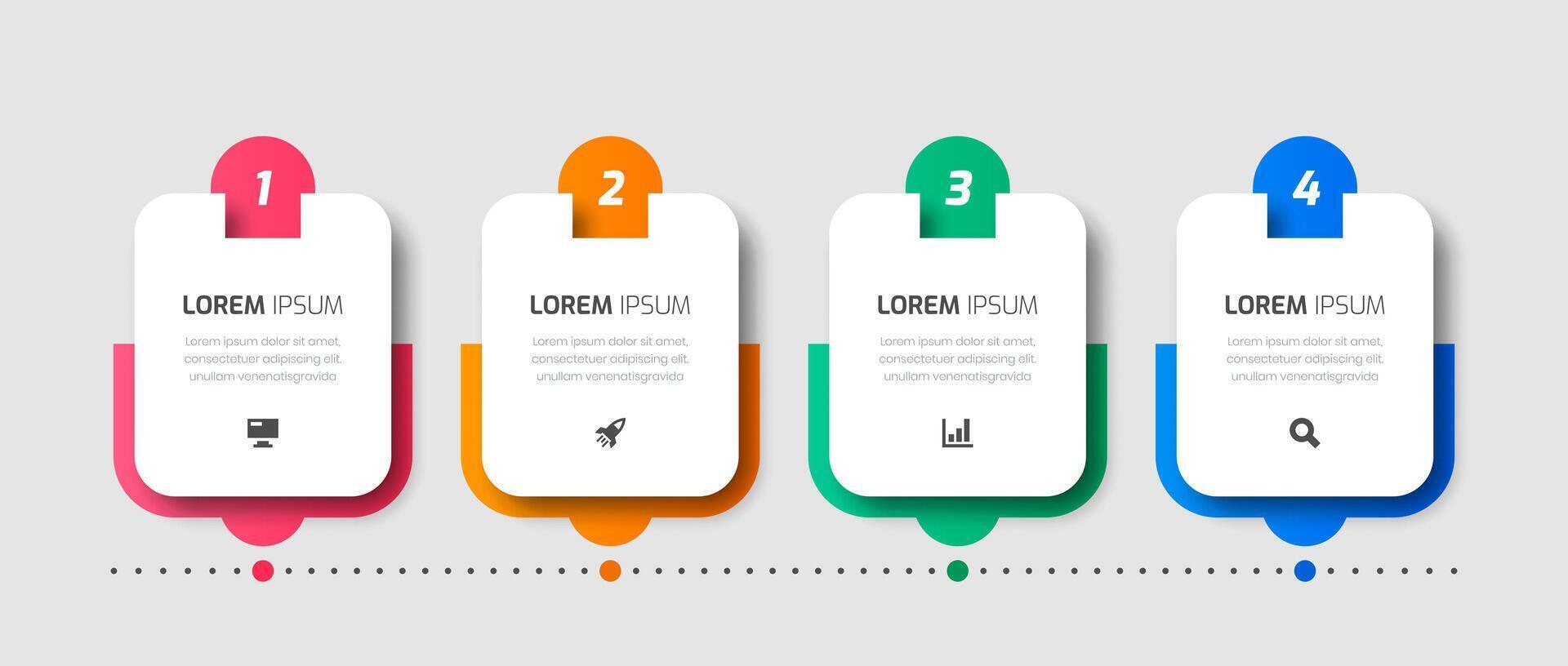 1

LOREM IPSUM

Lorem ipsum dolor sit amet, consectetuer adipiscing elit. unullam venenatisgravida

2

LOREM IPSUM

Lorem ipsum dolor sit amet, consectetuer adipiscing elit. unullam venenatisgravida

3

LOREM IPSUM

Lorem ipsum dolor sit amet, consectetuer adipiscing elit. unullam venenatisgravida

4

LOREM IPSUM

Lorem ipsum dolor sit amet, consectetuer adipiscing elit. unullam venenatisgravida