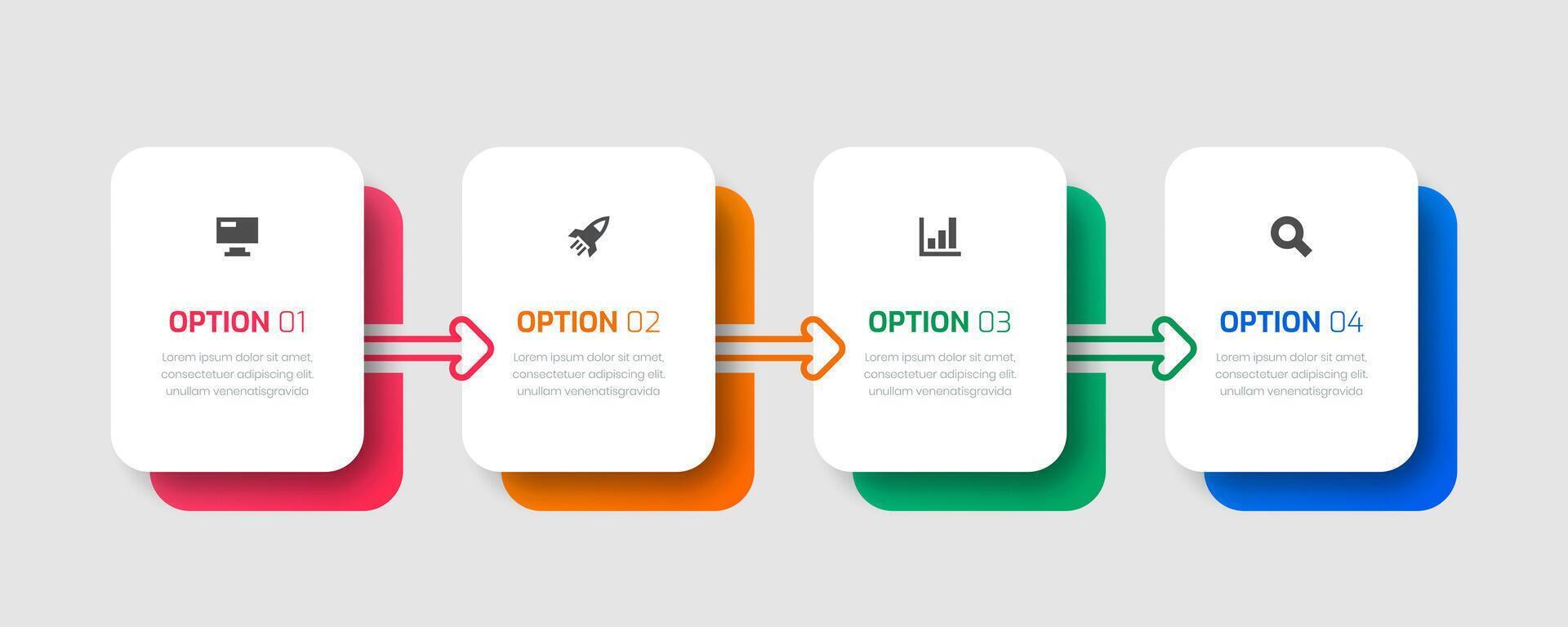 OPTION 01

Lorem ipsum dolor sit amet, consectetuer adipiscing elit. unullam venenatisgravida

OPTION 02

Lorem ipsum dolor sit amet, consectetuer adipiscing elit. unullam venenatisgravida

OPTION 03

Lorem ipsum dolor sit amet, consectetuer adipiscing elit. unullam venenatisgravida

OPTION 04

Lorem ipsum dolor sit amet, consectetuer adipiscing elit. unullam venenatisgravida