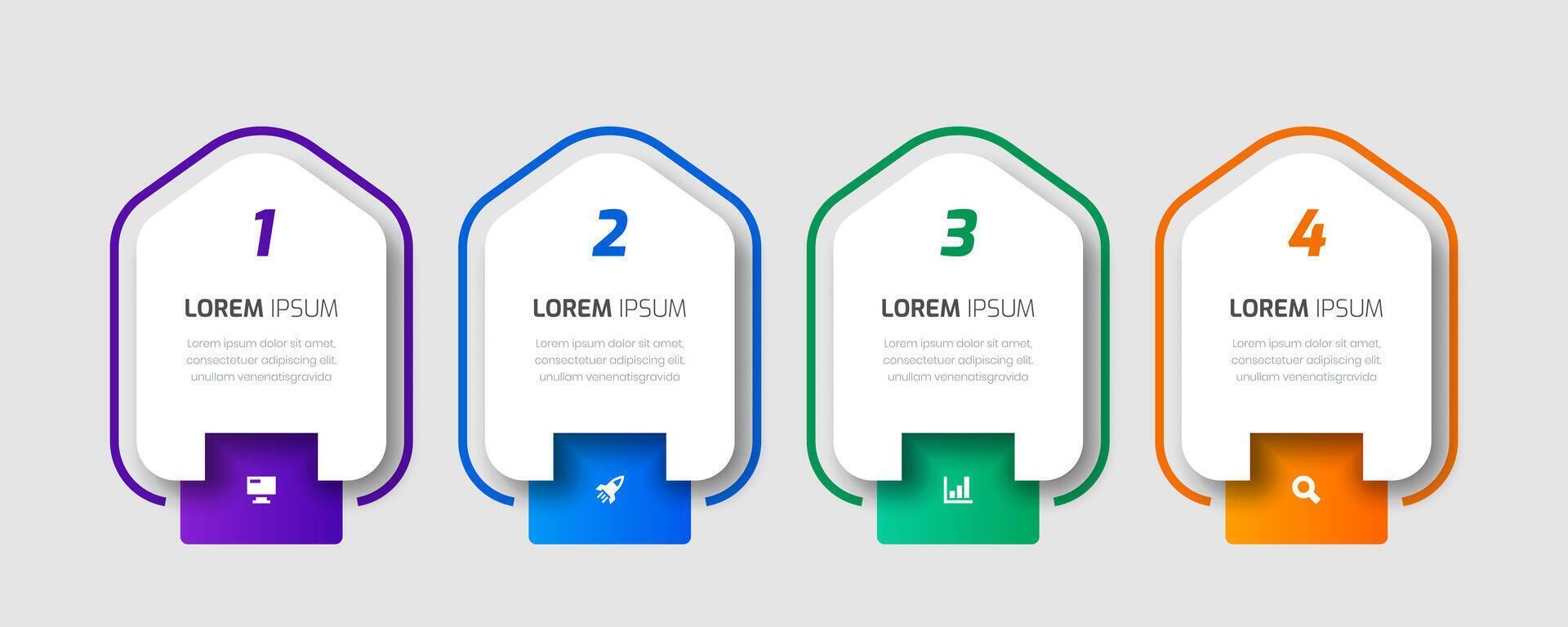 1

LOREM IPSUM

Lorem ipsum dolor sit amet, consectetuer adipiscing elit, unullam venenatisgravida

2

LOREM IPSUM

Lorem ipsum dolor sit amet, consectetuer adipiscing elit, unullam venenatisgravida

3

LOREM IPSUM

Lorem ipsum dolor sit amet, consectetuer adipiscing elit, unullam venenatisgravida

4

LOREM IPSUM

Lorem ipsum dolor sit amet, consectetuer adipiscing elit, unullam venenatisgravida