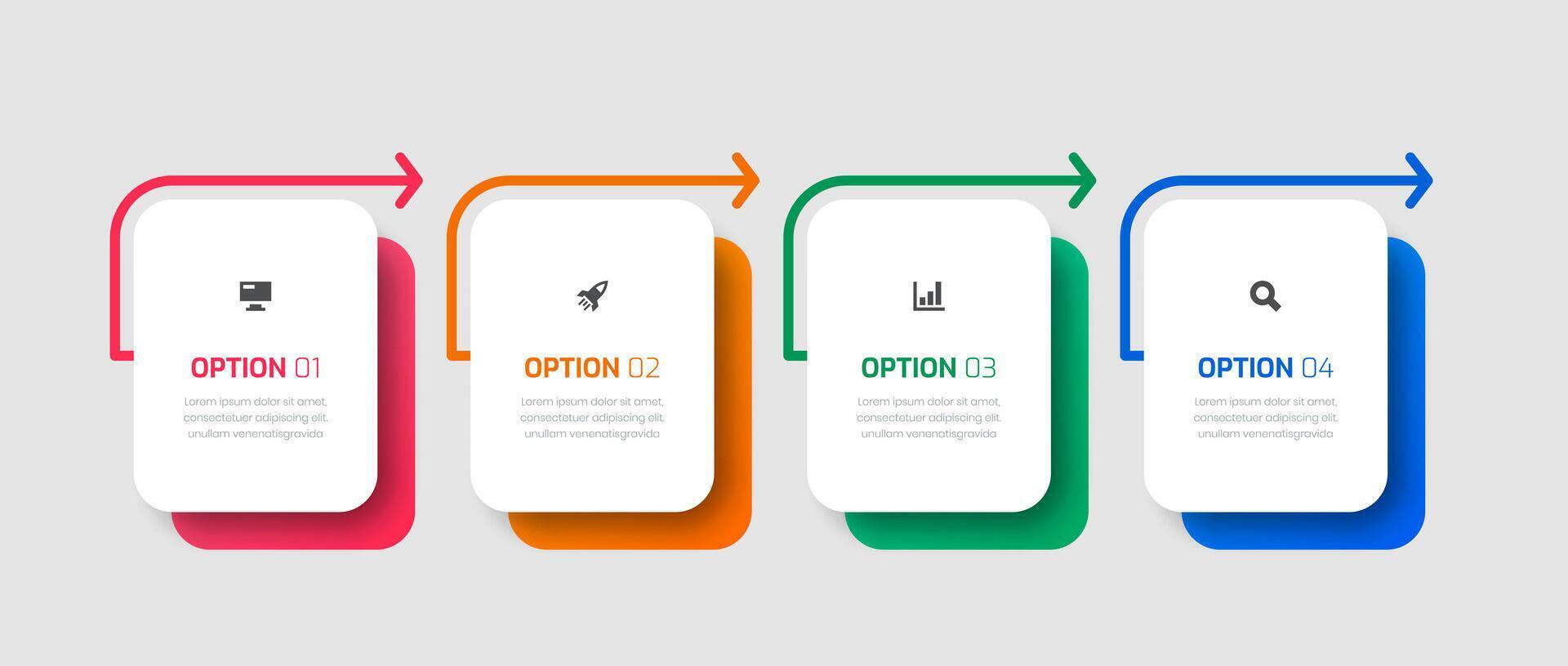 OPTION 01

Lorem ipsum dolor sit amet, consectetuer adipiscing elit. unullam venenatisgravida

OPTION 02

Lorem ipsum dolor sit amet, consectetuer adipiscing elit. unullam venenatisgravida

OPTION 03

Lorem ipsum dolor sit amet, consectetuer adipiscing elit. unullam venenatisgravida

OPTION 04

Lorem ipsum dolor sit amet, consectetuer adipiscing elit. unullam venenatisgravida