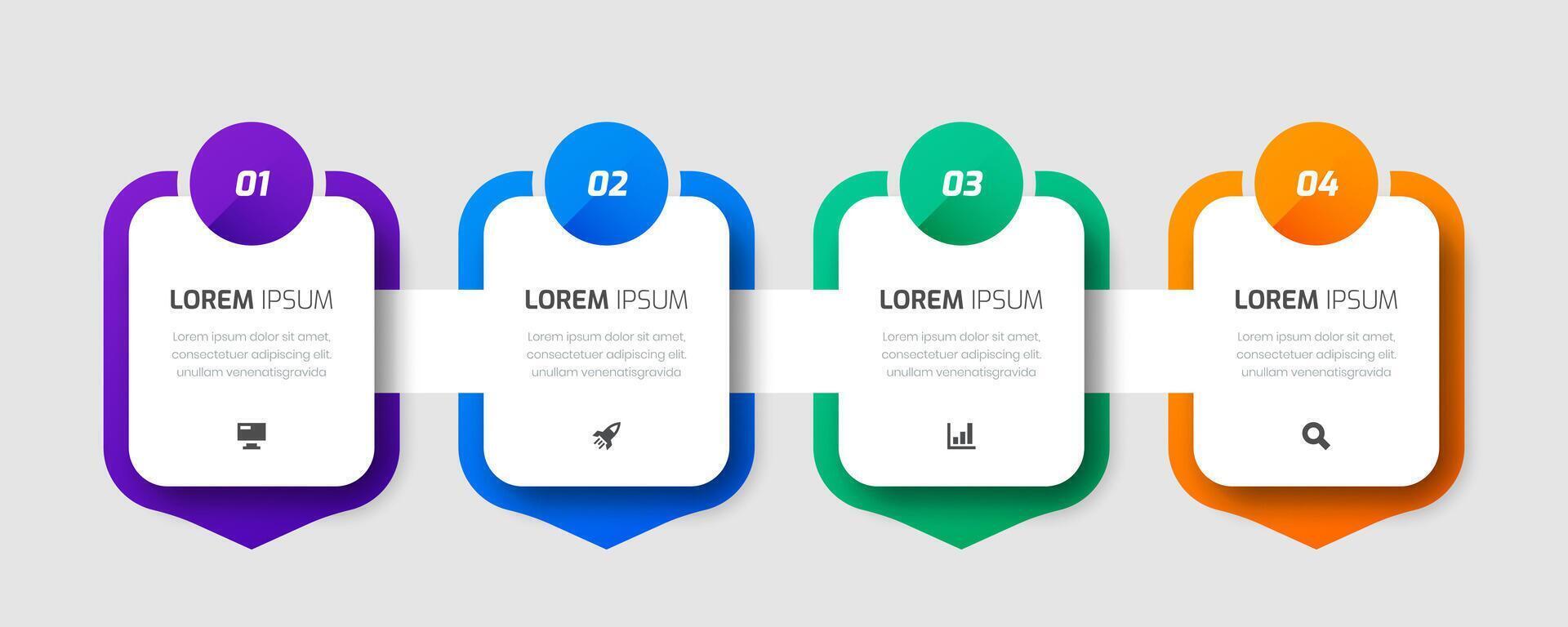 01

LOREM IPSUM

Lorem ipsum dolor sit amet, consectetuer adipiscing elit. unullam venenatisgravida

02

LOREM IPSUM

Lorem ipsum dolor sit amet, consectetuer adipiscing elit. unullam venenatisgravida

03

LOREM IPSUM

Lorem ipsum dolor sit amet, consectetuer adipiscing elit. unullam venenatisgravida

04

LOREM IPSUM

Lorem ipsum dolor sit amet, consectetuer adipiscing elit. unullam venenatisgravida