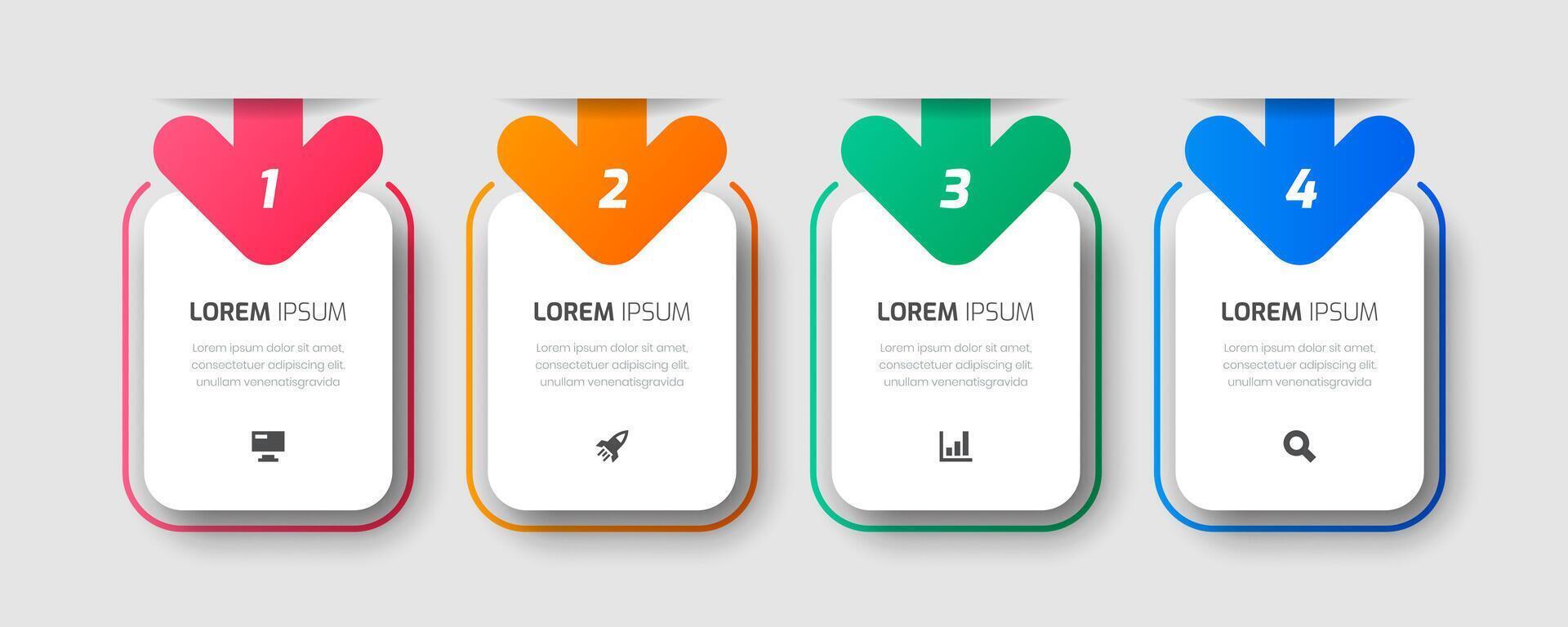 1

LOREM IPSUM

Lorem ipsum dolor sit amet, consectetuer adipiscing elit, unullam venenatisgravida

2

LOREM IPSUM

Lorem ipsum dolor sit amet, consectetuer adipiscing elit, unullam venenatisgravida

3

LOREM IPSUM

Lorem ipsum dolor sit amet, consectetuer adipiscing elit, unullam venenatisgravida

4

LOREM IPSUM

Lorem ipsum dolor sit amet, consectetuer adipiscing elit, unullam venenatisgravida