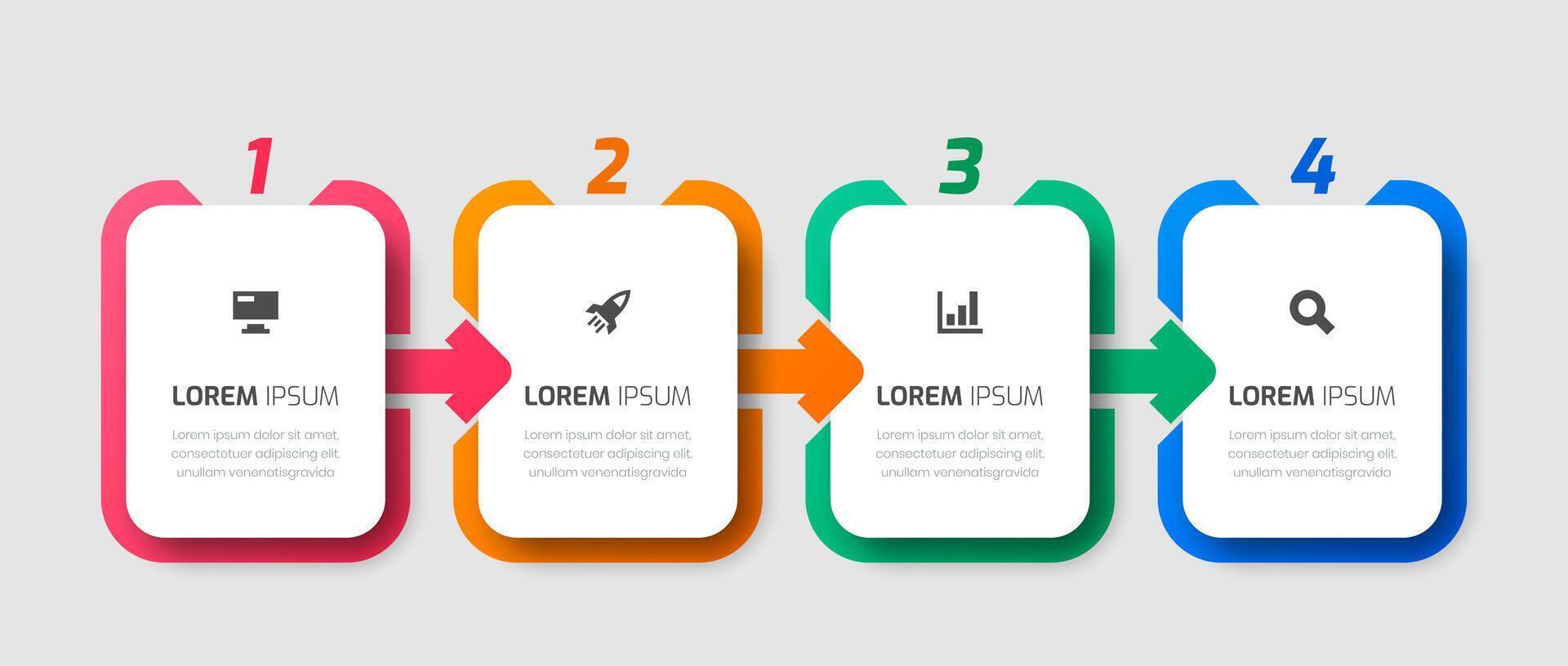 1

LOREM IPSUM

Lorem ipsum dolor sit amet, consectetuer adipiscing elit. unullam venenatisgravida

2

LOREM IPSUM

Lorem ipsum dolor sit amet, consectetuer adipiscing elit. unullam venenatisgravida

3

LOREM IPSUM

Lorem ipsum dolor sit amet, consectetuer adipiscing elit. unullam venenatisgravida

4

LOREM IPSUM

Lorem ipsum dolor sit amet, consectetuer adipiscing elit. unullam venenatisgravida