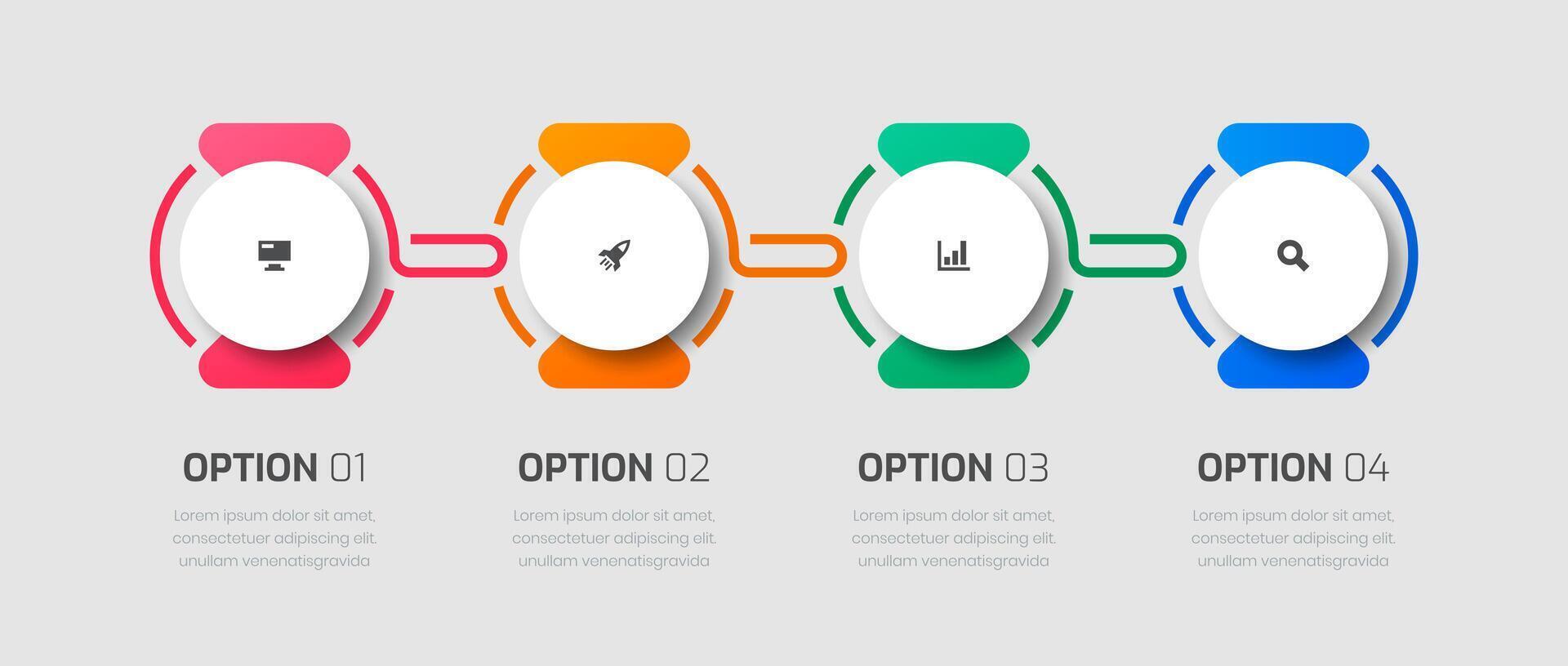 OPTION 01

Lorem ipsum dolor sit amet, consectetuer adipiscing elit. unullam venenatisgravida

OPTION 02

Lorem ipsum dolor sit amet, consectetuer adipiscing elit. unullam venenatisgravida

OPTION 03

Lorem ipsum dolor sit amet, consectetuer adipiscing elit. unullam venenatisgravida

OPTION 04

Lorem ipsum dolor sit amet, consectetuer adipiscing elit. unullam venenatisgravida