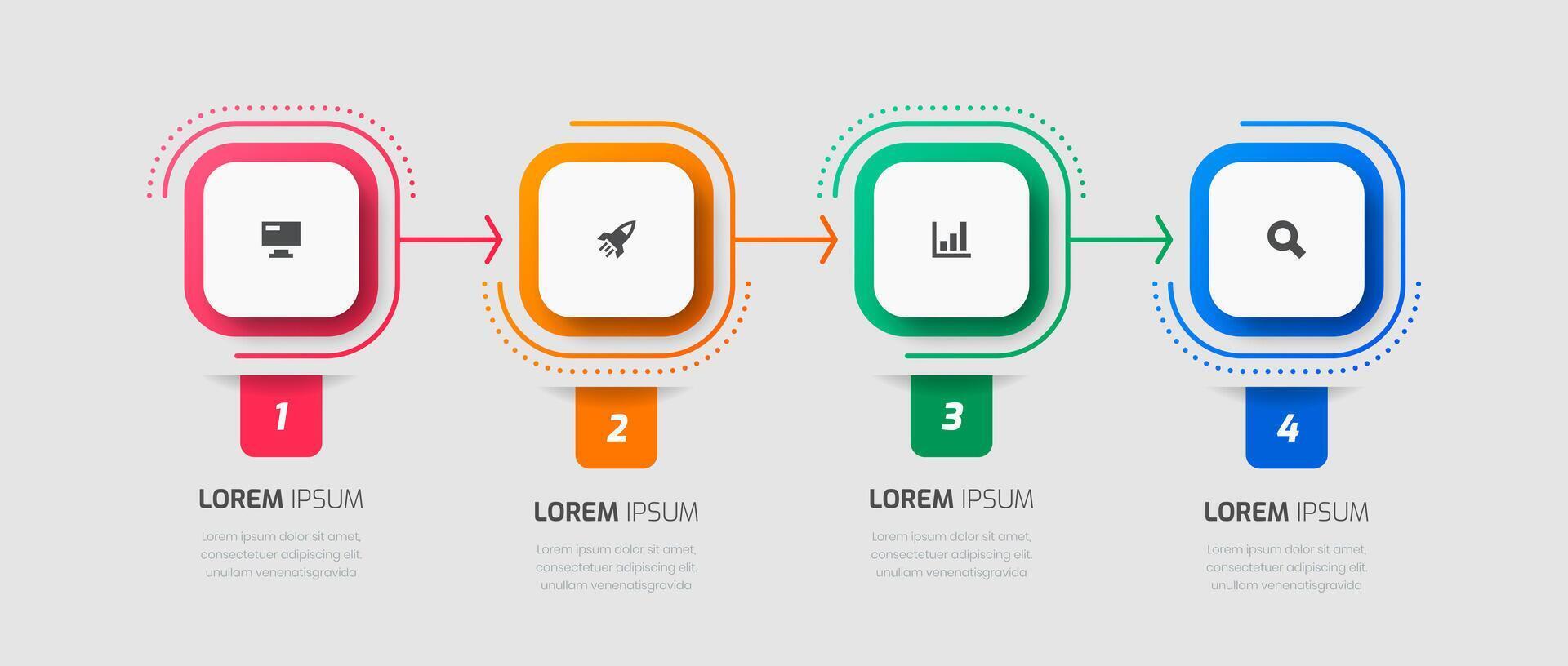 1

LOREM IPSUM

Lorem ipsum dolor sit amet, consectetuer adipiscing elit. unullam venenatisgravida

2

LOREM IPSUM

Lorem ipsum dolor sit amet, consectetuer adipiscing elit. unullam venenatisgravida

3

LOREM IPSUM

Lorem ipsum dolor sit amet, consectetuer adipiscing elit. unullam venenatisgravida

4

LOREM IPSUM

Lorem ipsum dolor sit amet, consectetuer adipiscing elit. unullam venenatisgravida