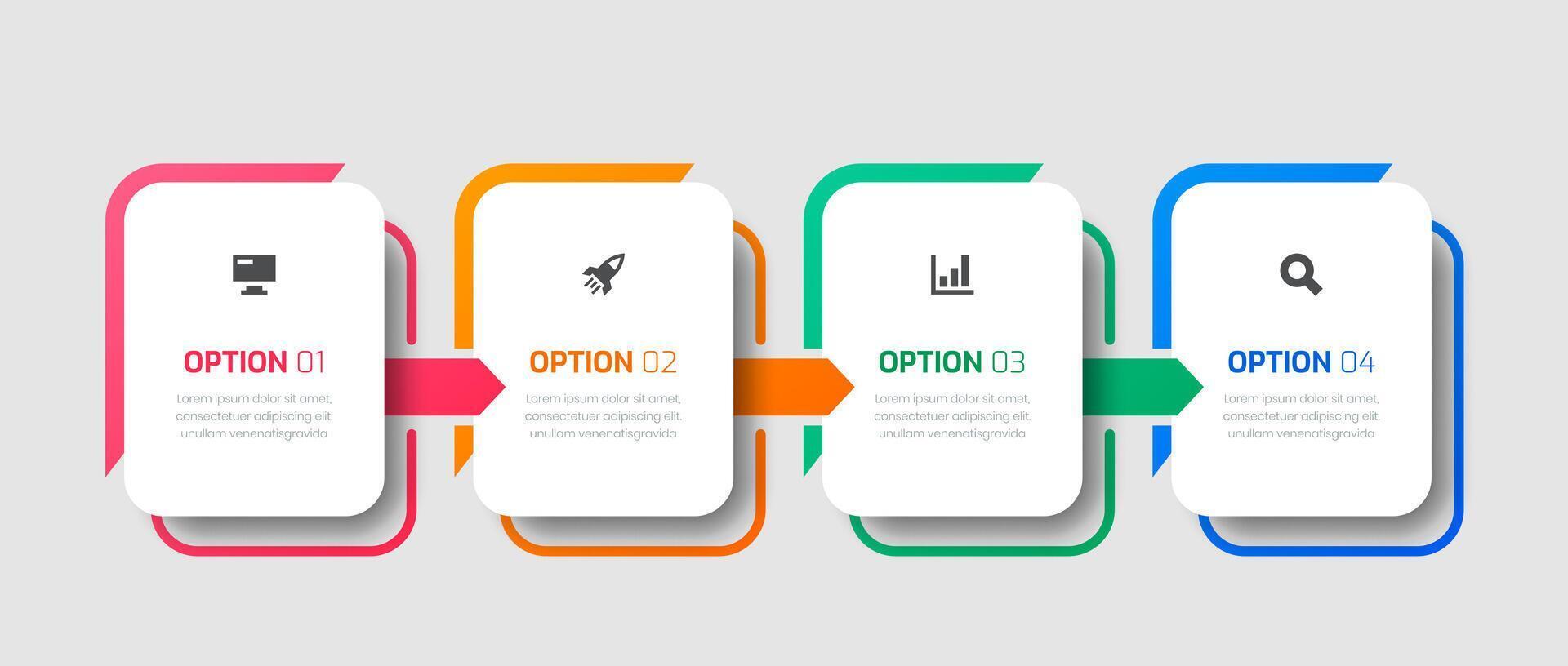 OPTION 01

Lorem ipsum dolor sit amet, consectetuer adipiscing elit. unullam venenatisgravida

OPTION 02

Lorem ipsum dolor sit amet, consectetuer adipiscing elit. unullam venenatisgravida

OPTION 03

Lorem ipsum dolor sit amet, consectetuer adipiscing elit. unullam venenatisgravida

OPTION 04

Lorem ipsum dolor sit amet, consectetuer adipiscing elit. unullam venenatisgravida