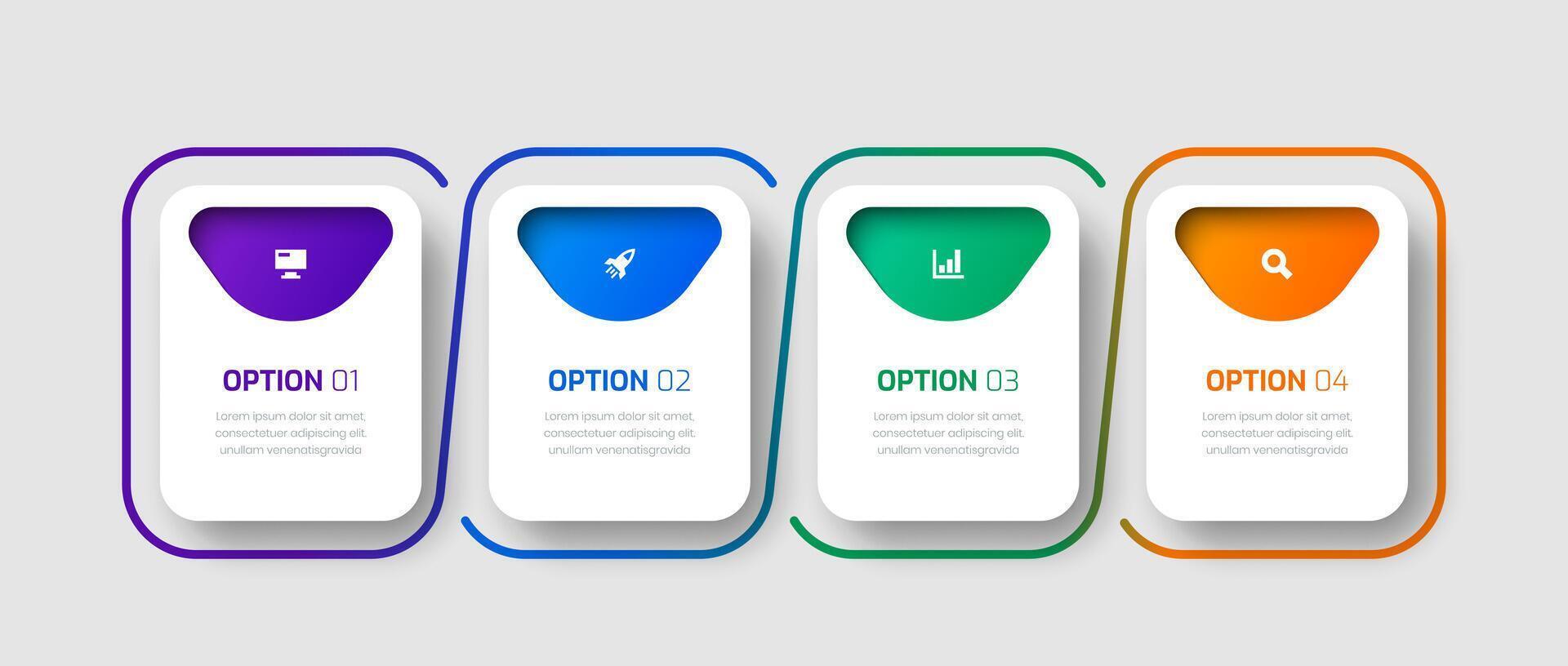 OPTION 01

Lorem ipsum dolor sit amet, consectetuer adipiscing elit. unullam venenatisgravida

OPTION 02

Lorem ipsum dolor sit amet, consectetuer adipiscing elit. unullam venenatisgravida

OPTION 03

Lorem ipsum dolor sit amet, consectetuer adipiscing elit. unullam venenatisgravida

OPTION 04

Lorem ipsum dolor sit amet, consectetuer adipiscing elit. unullam venenatisgravida