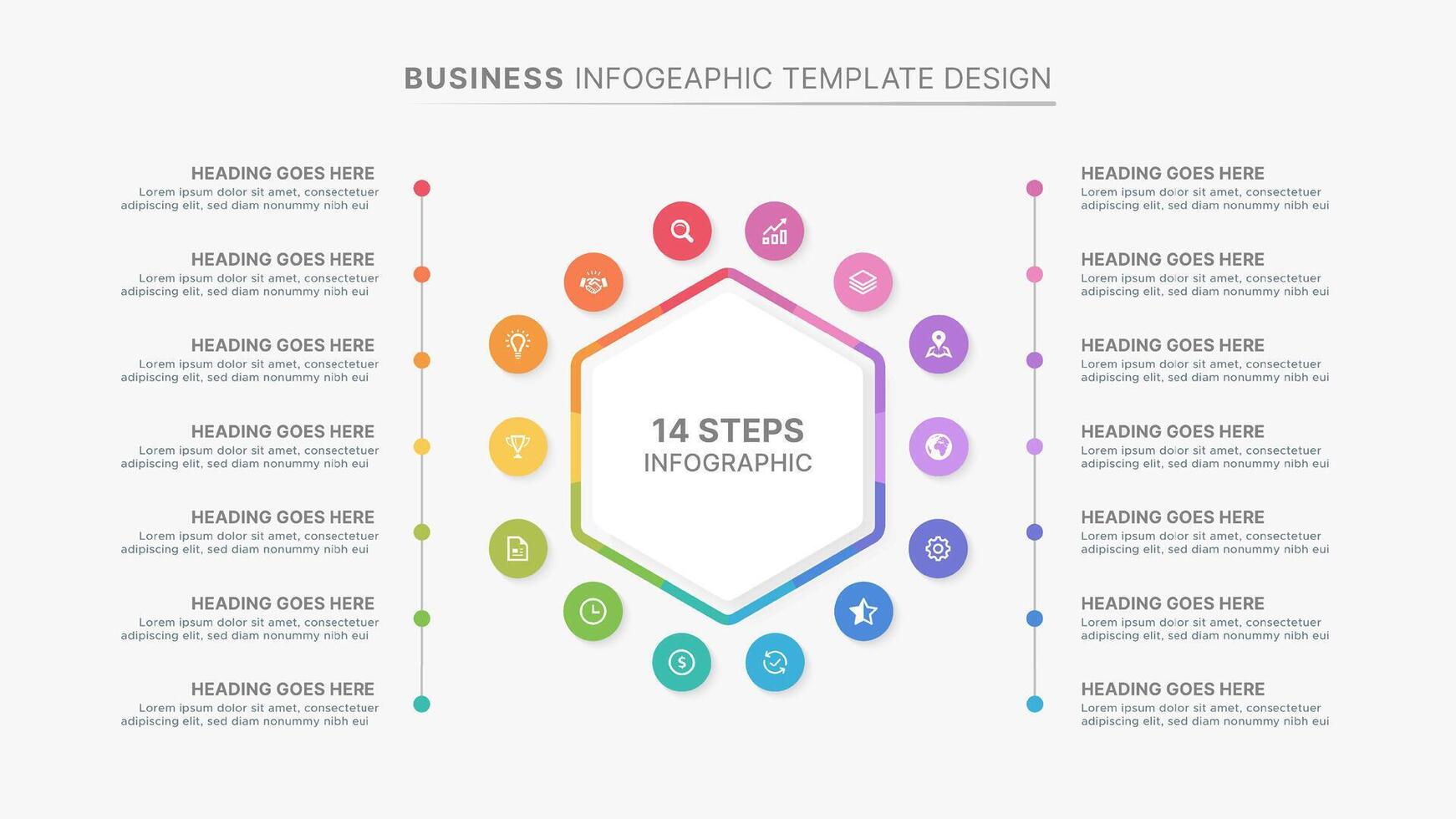 BUSINESS INFOGEAPHIC TEMPLATE DESIGN

HEADING GOES HERE
Lorem ipsum dolor sit amet, consectetuer adipiscing elit, sed diam nonummy nibh eui

HEADING GOES HERE
Lorem ipsum dolor sit amet, consectetuer adipiscing elit, sed diam nonummy nibh eui

HEADING GOES HERE
Lorem ipsum dolor sit amet, consectetuer adipiscing elit, sed diam nonummy nibh eui

HEADING GOES HERE
Lorem ipsum dolor sit amet, consectetuer adipiscing elit, sed diam nonummy nibh eui

HEADING GOES HERE
Lorem ipsum dolor sit amet, consectetuer adipiscing elit, sed diam nonummy nibh eui

HEADING GOES HERE
Lorem ipsum dolor sit amet, consectetuer adipiscing elit, sed diam nonummy nibh eui

HEADING GOES HERE
Lorem ipsum dolor sit amet, consectetuer adipiscing elit, sed diam nonummy nibh eui

14 STEPS
INFOGRAPHIC

HEADING GOES HERE
Lorem ipsum dolor sit amet, consectetuer adipiscing elit, sed diam nonummy nibh eui

HEADING GOES HERE
Lorem ipsum dolor sit amet, consectetuer adipiscing elit, sed diam nonummy nibh eui

HEADING GOES HERE
Lorem ipsum dolor sit amet, consectetuer adipiscing elit, sed diam nonummy nibh eui

HEADING GOES HERE
Lorem ipsum dolor sit amet, consectetuer adipiscing elit, sed diam nonummy nibh eui

HEADING GOES HERE
Lorem ipsum dolor sit amet, consectetuer adipiscing elit, sed diam nonummy nibh eui

HEADING GOES HERE
Lorem ipsum dolor sit amet, consectetuer adipiscing elit, sed diam nonummy nibh eui

HEADING GOES HERE
Lorem ipsum dolor sit amet, consectetuer adipiscing elit, sed diam nonummy nibh eui