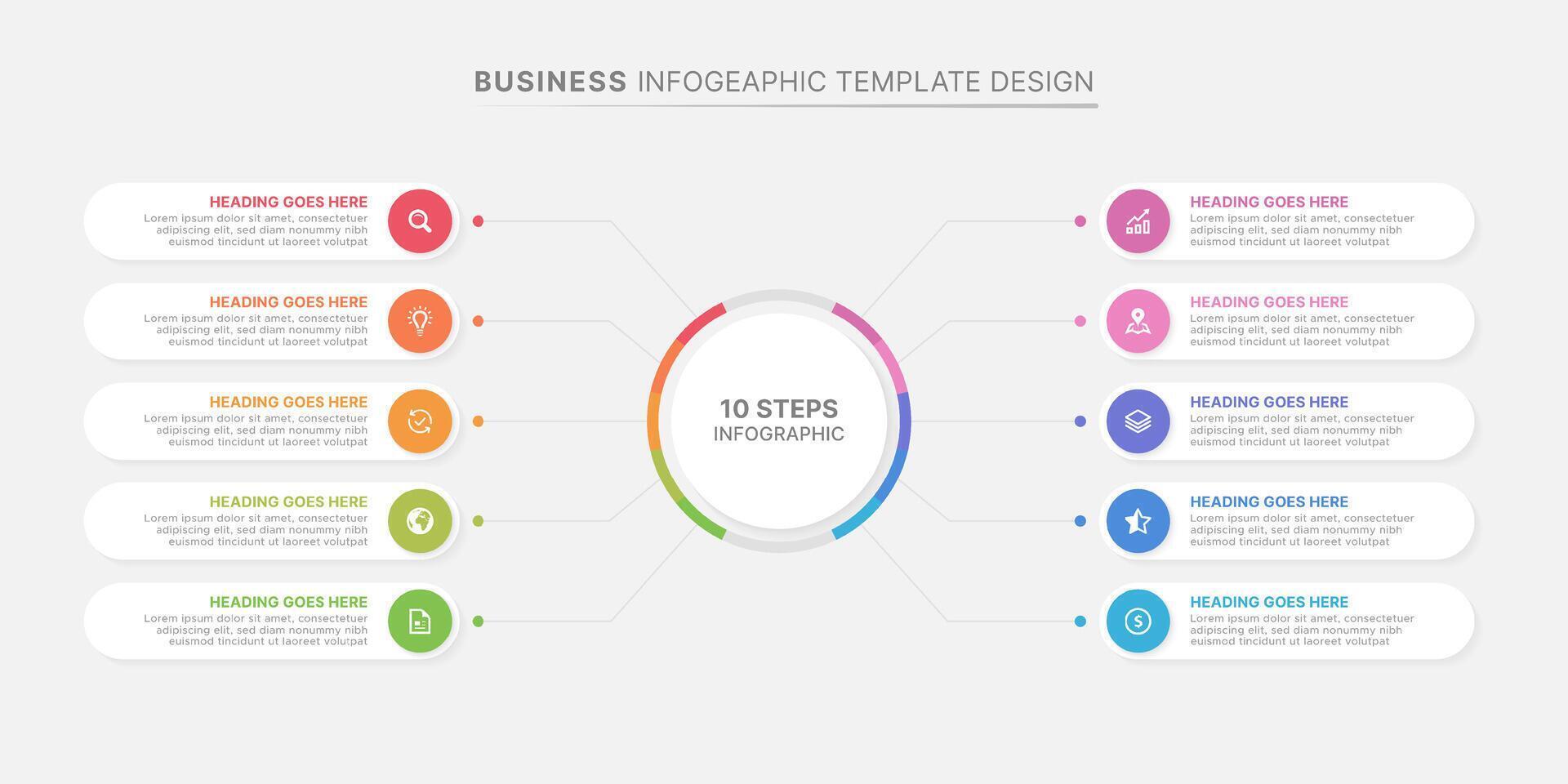 BUSINESS INFOGEAPHIC TEMPLATE DESIGN

HEADING GOES HERE
Lorem ipsum dolor sit amet, consectetuer adipiscing elit, sed diam nonummy nibh euismod tincidunt ut laoreet volutpat

HEADING GOES HERE
Lorem ipsum dolor sit amet, consectetuer adipiscing elit, sed diam nonummy nibh euismod tincidunt ut laoreet volutpat

HEADING GOES HERE
Lorem ipsum dolor sit amet, consectetuer adipiscing elit, sed diam nonummy nibh euismod tincidunt ut laoreet volutpat

HEADING GOES HERE
Lorem ipsum dolor sit amet, consectetuer adipiscing elit, sed diam nonummy nibh euismod tincidunt ut laoreet volutpat

HEADING GOES HERE
Lorem ipsum dolor sit amet, consectetuer adipiscing elit, sed diam nonummy nibh euismod tincidunt ut laoreet volutpat

10 STEPS
INFOGRAPHIC

HEADING GOES HERE
Lorem ipsum dolor sit amet, consectetuer adipiscing elit, sed diam nonummy nibh euismod tincidunt ut laoreet volutpat

HEADING GOES HERE
Lorem ipsum dolor sit amet, consectetuer adipiscing elit, sed diam nonummy nibh euismod tincidunt ut laoreet volutpat

HEADING GOES HERE
Lorem ipsum dolor sit amet, consectetuer adipiscing elit, sed diam nonummy nibh euismod tincidunt ut laoreet volutpat

HEADING GOES HERE
Lorem ipsum dolor sit amet, consectetuer adipiscing elit, sed diam nonummy nibh euismod tincidunt ut laoreet volutpat

HEADING GOES HERE
Lorem ipsum dolor sit amet, consectetuer adipiscing elit, sed diam nonummy nibh euismod tincidunt ut laoreet volutpat