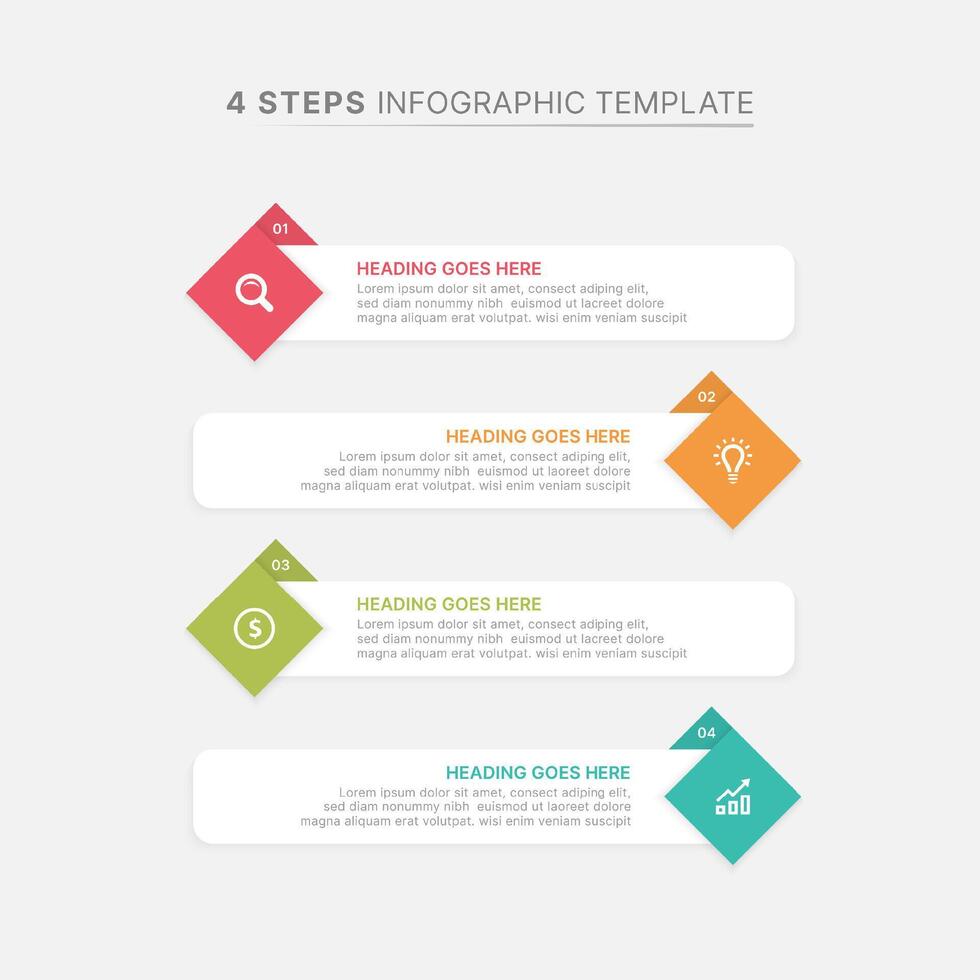 4 STEPS INFOGRAPHIC TEMPLATE

01

HEADING GOES HERE
Lorem ipsum dolor sit amet, consect adiping elit, sed diam nonummy nibh euismod ut lacreet dolore magna aliquam erat volutpat. wisi enim veniam suscipit

02

HEADING GOES HERE
Lorem ipsum dolor sit amet, consect adiping elit, sed diam nonummy nibh euismod ut laoreet dolore magna aliquam erat volutpat. wisi enim veniam suscipit

03

HEADING GOES HERE
Lorem ipsum dolor sit amet, consect adiping elit, sed diam nonummy nibh euismod ut lacreet dolore magna aliquam erat volutpat. wisi enim veniam suscipit

04

HEADING GOES HERE
Lorem ipsum dolor sit amet, consect adiping elit, sed diam nonummy nibh euismod ut laoreet dolore magna aliquam erat volutpat. wisi enim veniam suscipit