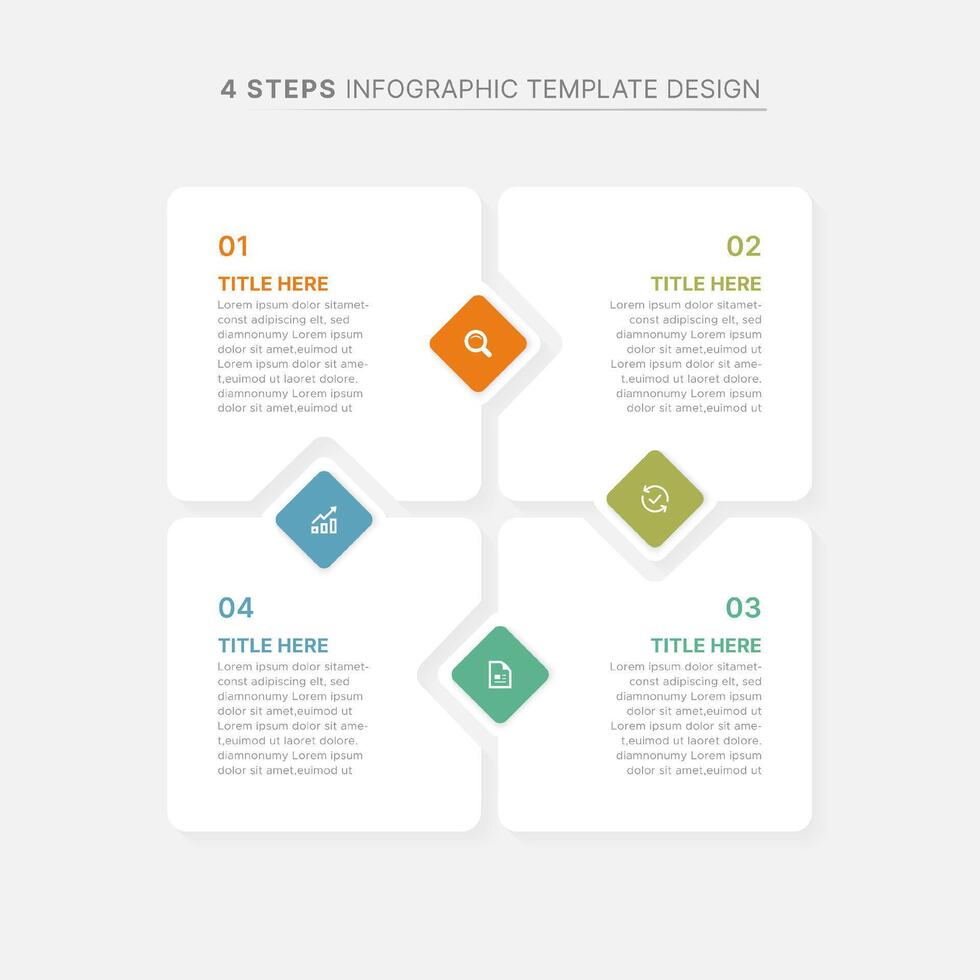 4 STEPS INFOGRAPHIC TEMPLATE DESIGN

01

TITLE HERE

Lorem ipsum dolor sitamet-const adipiscing elt, sed diamnonumy Lorem ipsum dolor sit amet,euimod ut Lorem ipsum dolor sit ame-t,euimod ut laoret dolore. diamnonumy Lorem ipsum dolor sit amet,euimod ut

02

TITLE HERE

Lorem ipsum dolor sitamet-const adipiscing elt, sed diamnonumy Lorem ipsum dolor sit amet,euimod ut Lorem ipsum dolor sit ame-t,euimod ut laoret dolore. diamnonumy Lorem ipsum dolor sit amet,euimod ut

04

TITLE HERE

Lorem ipsum dolor sitamet-const adipiscing elt, sed diamnonumy Lorem ipsum dolor sit amet,euimod ut Lorem ipsum dolor sit ame-t,euimod ut laoret dolore. diamnonumy Lorem ipsum dolor sit amet,euimod ut

03

TITLE HERE

Lorem ipsum dolor sitamet-const adipiscing elt, sed diamnonumy Lorem ipsum dolor sit amet,euimod ut Lorem ipsum dolor sit ame-t,euimod ut laoret dolore. diamnonumy Lorem ipsum dolor sit amet,euimod ut