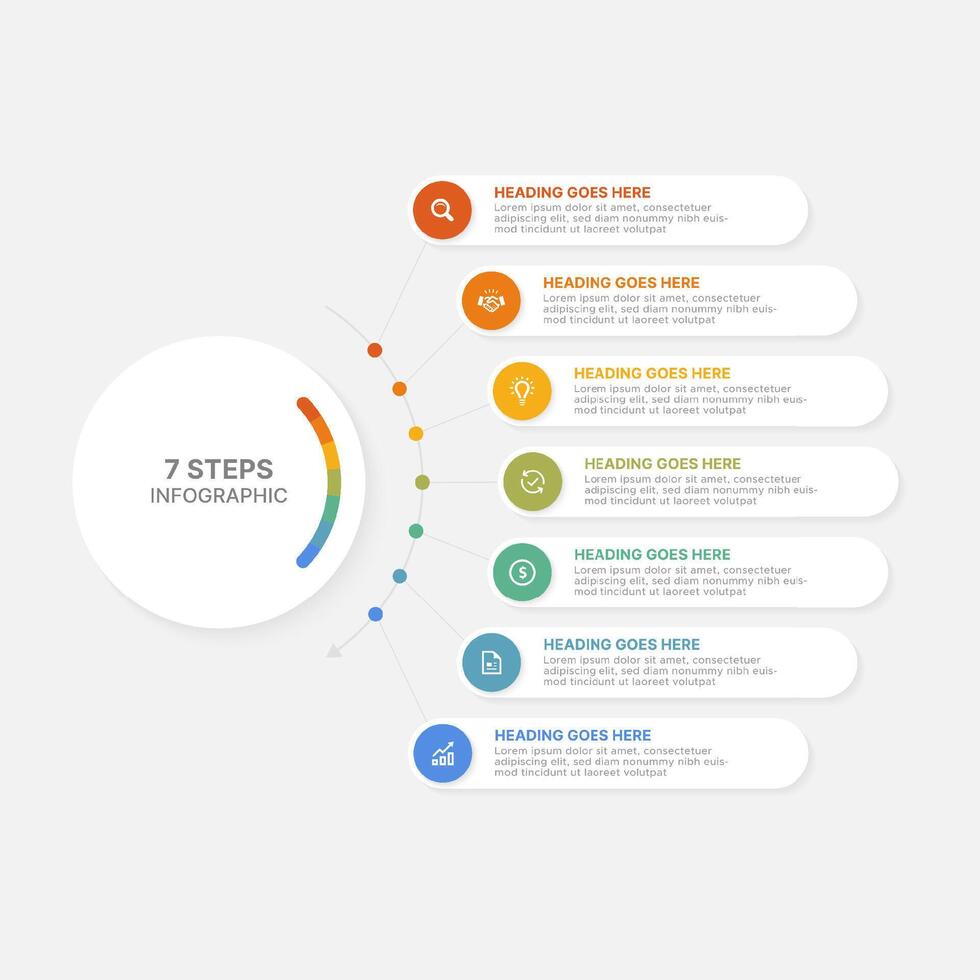 7 STEPS
INFOGRAPHIC

HEADING GOES HERE
Lorem ipsum dolor sit amet, consectetuer adipiscing elit, sed diam nonummy nibh euismod tincidunt ut laoreet volutpat

HEADING GOES HERE
Lorem ipsum dolor sit amet, consectetuer adipiscing elit, sed diam nonummy nibh euismod tincidunt ut laoreet volutpat

HEADING GOES HERE
Lorem ipsum dolor sit amet, consectetuer adipiscing elit, sed diam nonummy nibh euismod tincidunt ut laoreet volutpat

HEADING GOES HERE
Lorem ipsum dolor sit amet, consectetuer adipiscing elit, sed diam nonummy nibh euismod tincidunt ut laoreet volutpat

HEADING GOES HERE
Lorem ipsum dolor sit amet, consectetuer adipiscing elit, sed diam nonummy nibh euismod tincidunt ut laoreet volutpat

HEADING GOES HERE
Lorem ipsum dolor sit amet, consectetuer adipiscing elit, sed diam nonummy nibh euismod tincidunt ut laoreet volutpat

HEADING GOES HERE
Lorem ipsum dolor sit amet, consectetuer adipiscing elit, sed diam nonummy nibh euismod tincidunt ut laoreet volutpat