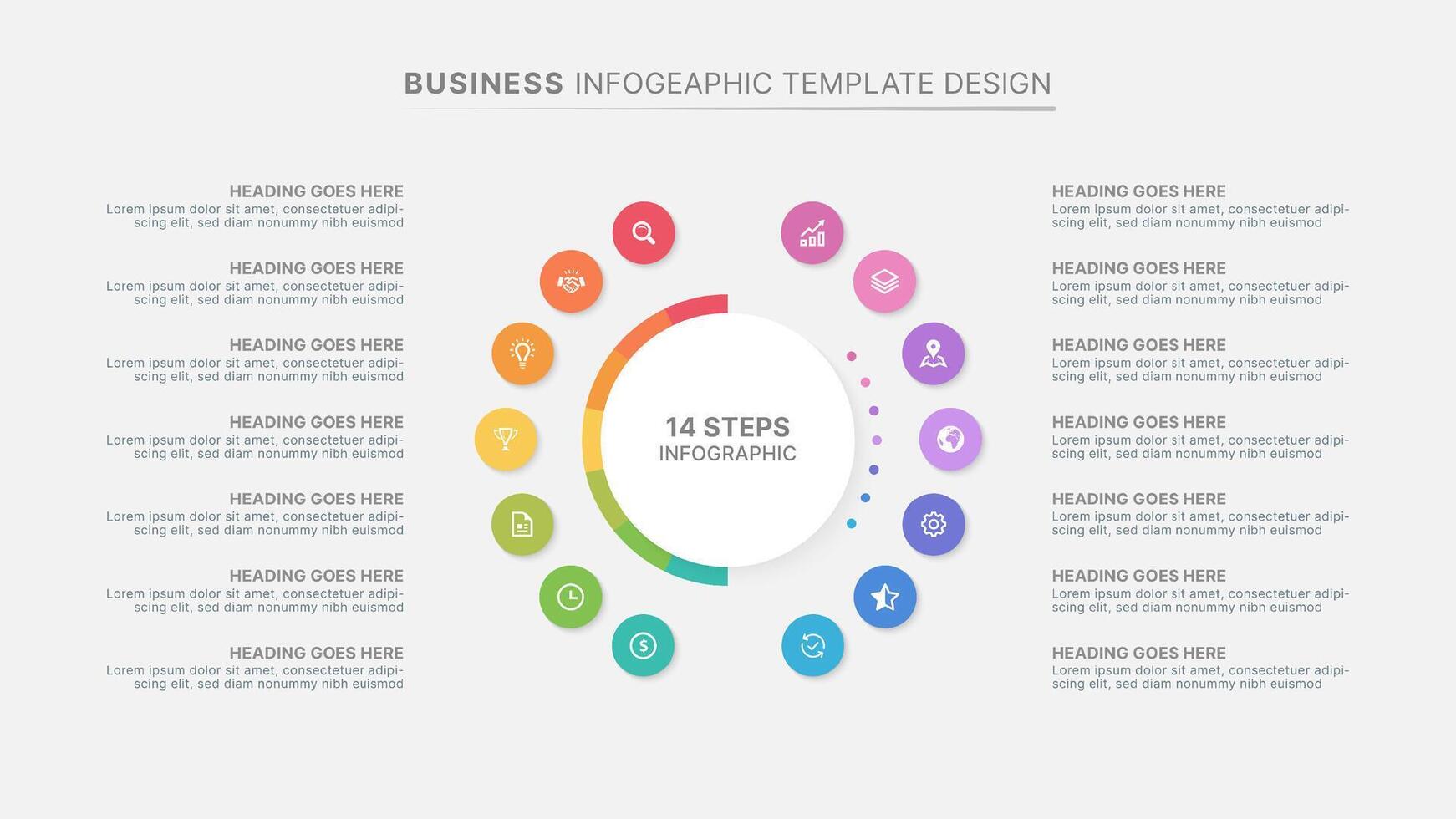 BUSINESS INFOGEAPHIC TEMPLATE DESIGN

HEADING GOES HERE
Lorem ipsum dolor sit amet, consectetuer adipiscing elit, sed diam nonummy nibh euismod

HEADING GOES HERE
Lorem ipsum dolor sit amet, consectetuer adipiscing elit, sed diam nonummy nibh euismod

HEADING GOES HERE
Lorem ipsum dolor sit amet, consectetuer adipiscing elit, sed diam nonummy nibh euismod

HEADING GOES HERE
Lorem ipsum dolor sit amet, consectetuer adipiscing elit, sed diam nonummy nibh euismod

HEADING GOES HERE
Lorem ipsum dolor sit amet, consectetuer adipiscing elit, sed diam nonummy nibh euismod

HEADING GOES HERE
Lorem ipsum dolor sit amet, consectetuer adipiscing elit, sed diam nonummy nibh euismod

HEADING GOES HERE
Lorem ipsum dolor sit amet, consectetuer adipiscing elit, sed diam nonummy nibh euismod

14 STEPS
INFOGRAPHIC

HEADING GOES HERE
Lorem ipsum dolor sit amet, consectetuer adipiscing elit, sed diam nonummy nibh euismod

HEADING GOES HERE
Lorem ipsum dolor sit amet, consectetuer adipiscing elit, sed diam nonummy nibh euismod

HEADING GOES HERE
Lorem ipsum dolor sit amet, consectetuer adipiscing elit, sed diam nonummy nibh euismod

HEADING GOES HERE
Lorem ipsum dolor sit amet, consectetuer adipiscing elit, sed diam nonummy nibh euismod

HEADING GOES HERE
Lorem ipsum dolor sit amet, consectetuer adipiscing elit, sed diam nonummy nibh euismod

HEADING GOES HERE
Lorem ipsum dolor sit amet, consectetuer adipiscing elit, sed diam nonummy nibh euismod

HEADING GOES HERE
Lorem ipsum dolor sit amet, consectetuer adipiscing elit, sed diam nonummy nibh euismod