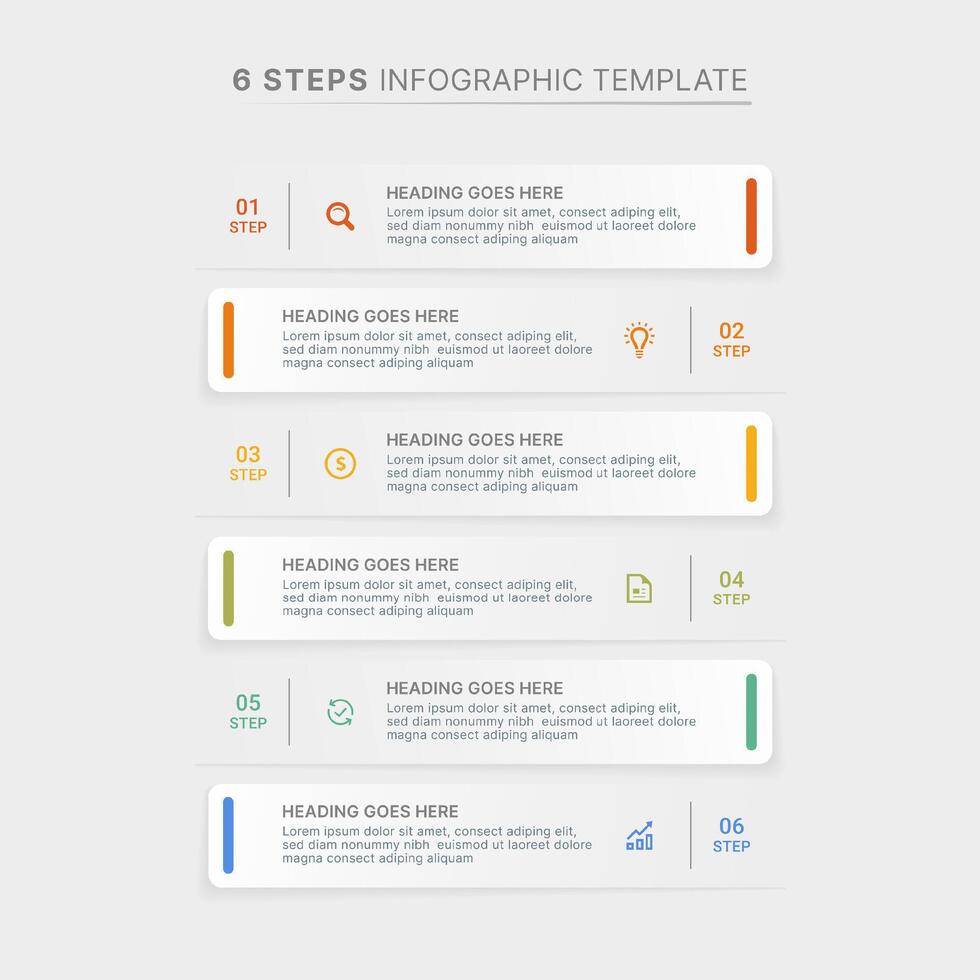 6 STEPS INFOGRAPHIC TEMPLATE

01
STEP

HEADING GOES HERE
Lorem ipsum dolor sit amet, consect adiping elit, sed diam nonummy nibh euismod ut laoreet dolore magna consect adiping aliquam

HEADING GOES HERE
Lorem ipsum dolor sit amet, consect adiping elit, sed diam nonummy nibh euismod ut laoreet dolore magna consect adiping aliquam

02
STEP

03
STEP

HEADING GOES HERE
Lorem ipsum dolor sit amet, consect adiping elit, sed diam nonummy nibh euismod ut laoreet dolore magna consect adiping aliquam

HEADING GOES HERE
Lorem ipsum dolor sit amet, consect adiping elit, sed diam nonummy nibh euismod ut laoreet dolore magna consect adiping aliquam

04
STEP

05
STEP

HEADING GOES HERE
Lorem ipsum dolor sit amet, consect adiping elit, sed diam nonummy nibh euismod ut laoreet dolore magna consect adiping aliquam

HEADING GOES HERE
Lorem ipsum dolor sit amet, consect adiping elit, sed diam nonummy nibh euismod ut laoreet dolore magna consect adiping aliquam

06
STEP