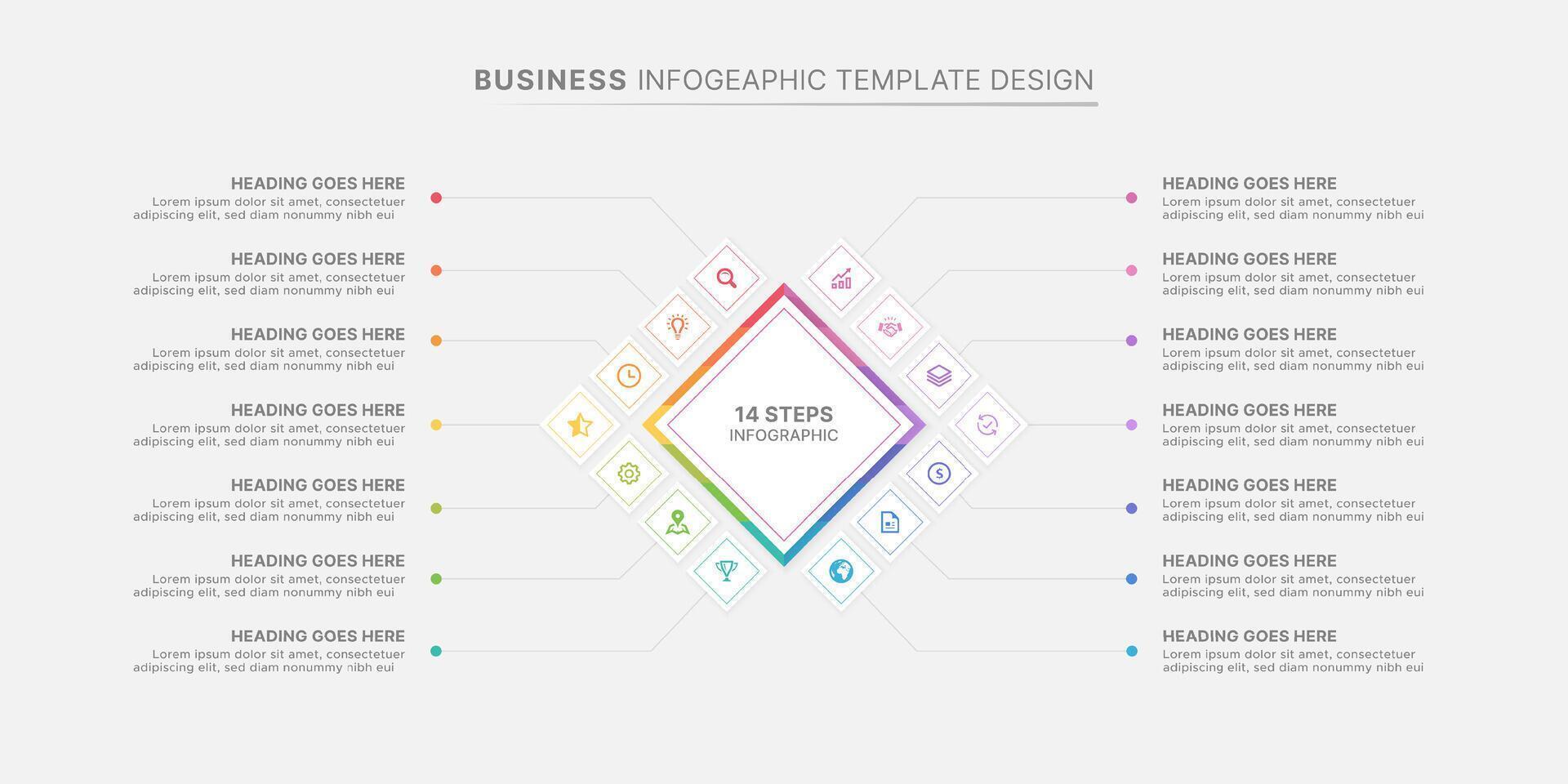 BUSINESS INFOGEAPHIC TEMPLATE DESIGN

HEADING GOES HERE
Lorem ipsum dolor sit amet, consectetuer adipiscing elit, sed diam nonummy nibh eui

HEADING GOES HERE
Lorem ipsum dolor sit amet, consectetuer adipiscing elit, sed diam nonummy nibh eui

HEADING GOES HERE
Lorem ipsum dolor sit amet, consectetuer adipiscing elit, sed diam nonummy nibh eui

HEADING GOES HERE
Lorem ipsum dolor sit amet, consectetuer adipiscing elit, sed diam nonummy nibh eui

HEADING GOES HERE
Lorem ipsum dolor sit amet, consectetuer adipiscing elit, sed diam nonummy nibh eui

HEADING GOES HERE
Lorem ipsum dolor sit amet, consectetuer adipiscing elit, sed diam nonummy nibh eui

HEADING GOES HERE
Lorem ipsum dolor sit amet, consectetuer adipiscing elit, sed diam nonummy nibh eui

14 STEPS
INFOGRAPHIC

HEADING GOES HERE
Lorem ipsum dolor sit amet, consectetuer adipiscing elit, sed diam nonummy nibh eui

HEADING GOES HERE
Lorem ipsum dolor sit amet, consectetuer adipiscing elit, sed diam nonummy nibh eui

HEADING GOES HERE
Lorem ipsum dolor sit amet, consectetuer adipiscing elit, sed diam nonummy nibh eui

HEADING GOES HERE
Lorem ipsum dolor sit amet, consectetuer adipiscing elit, sed diam nonummy nibh eui

HEADING GOES HERE
Lorem ipsum dolor sit amet, consectetuer adipiscing elit, sed diam nonummy nibh eui

HEADING GOES HERE
Lorem ipsum dolor sit amet, consectetuer adipiscing elit, sed diam nonummy nibh eui

HEADING GOES HERE
Lorem ipsum dolor sit amet, consectetuer adipiscing elit, sed diam nonummy nibh eui