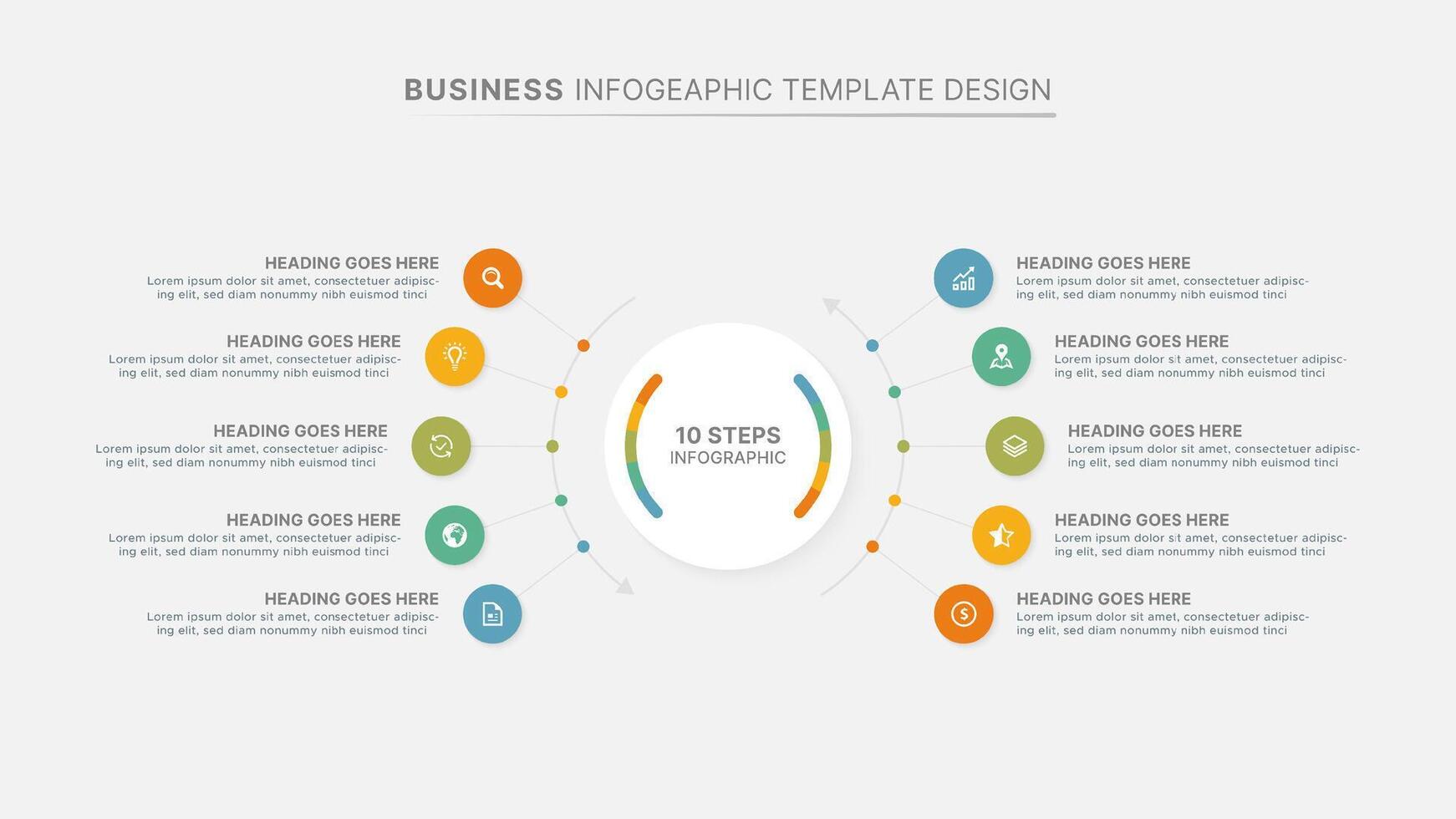 BUSINESS INFOGEAPHIC TEMPLATE DESIGN

HEADING GOES HERE
Lorem ipsum dolor sit amet, consectetuer adipiscing elit, sed diam nonummy nibh euismod tinci

HEADING GOES HERE
Lorem ipsum dolor sit amet, consectetuer adipiscing elit, sed diam nonummy nibh euismod tinci

HEADING GOES HERE
Lorem ipsum dolor sit amet, consectetuer adipiscing elit, sed diam nonummy nibh euismod tinci

HEADING GOES HERE
Lorem ipsum dolor sit amet, consectetuer adipiscing elit, sed diam nonummy nibh euismod tinci

HEADING GOES HERE
Lorem ipsum dolor sit amet, consectetuer adipiscing elit, sed diam nonummy nibh euismod tinci

10 STEPS
INFOGRAPHIC

HEADING GOES HERE
Lorem ipsum dolor sit amet, consectetuer adipiscing elit, sed diam nonummy nibh euismod tinci

HEADING GOES HERE
Lorem ipsum dolor sit amet, consectetuer adipiscing elit, sed diam nonummy nibh euismod tinci

HEADING GOES HERE
Lorem ipsum dolor sit amet, consectetuer adipiscing elit, sed diam nonummy nibh euismod tinci

HEADING GOES HERE
Lorem ipsum dolor sit amet, consectetuer adipiscing elit, sed diam nonummy nibh euismod tinci

HEADING GOES HERE
Lorem ipsum dolor sit amet, consectetuer adipiscing elit, sed diam nonummy nibh euismod tinci