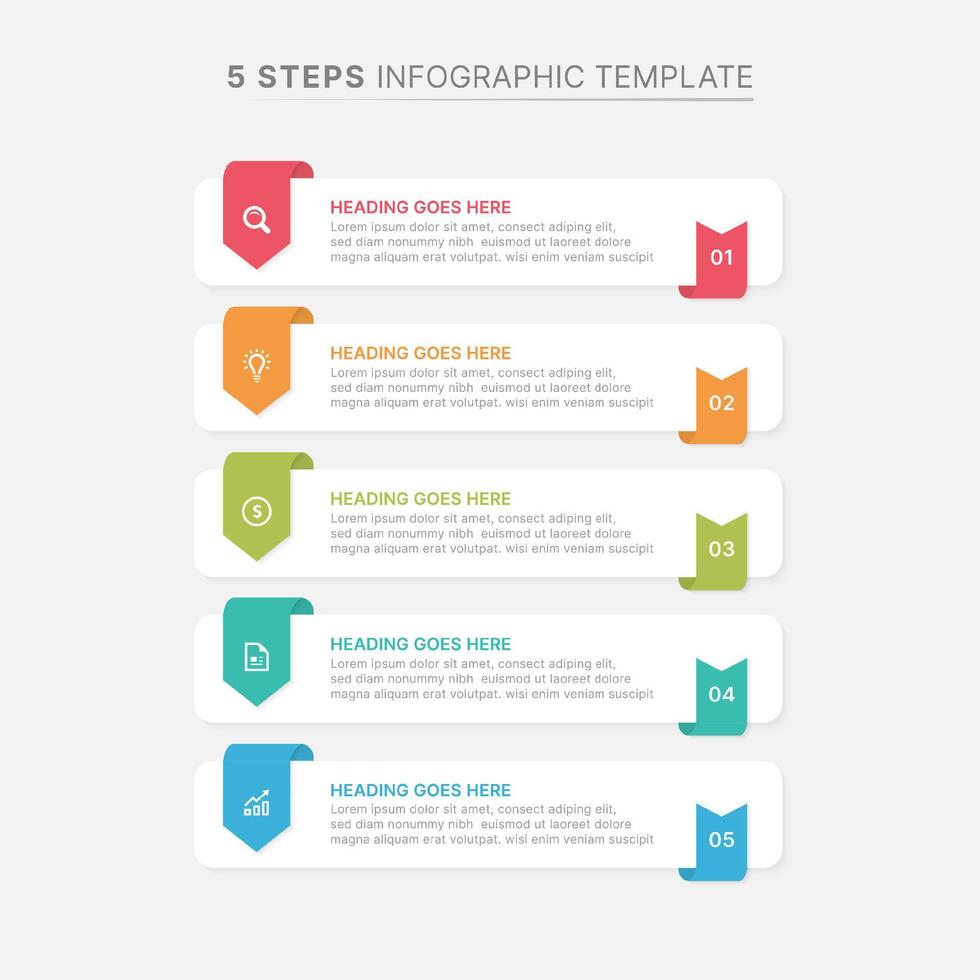 5 STEPS INFOGRAPHIC TEMPLATE

HEADING GOES HERE
Lorem ipsum dolor sit amet, consect adiping elit, sed diam nonummy nibh euismod ut laoreet dolore magna aliquam erat volutpat. wisi enim veniam suscipit
01

HEADING GOES HERE
Lorem ipsum dolor sit amet, consect adiping elit, sed diam nonummy nibh euismod ut laoreet dolore magna aliquam erat volutpat. wisi enim veniam suscipit
02

HEADING GOES HERE
Lorem ipsum dolor sit amet, consect adiping elit, sed diam nonummy nibh euismod ut laoreet dolore magna aliquam erat volutpat. wisi enim veniam suscipit
03

HEADING GOES HERE
Lorem ipsum dolor sit amet, consect adiping elit, sed diam nonummy nibh euismod ut laoreet dolore magna aliquam erat volutpat. wisi enim veniam suscipit
04

HEADING GOES HERE
Lorem ipsum dolor sit amet, consect adiping elit, sed diam nonummy nibh euismod ut laoreet dolore magna aliquam erat volutpat. wisi enim veniam suscipit
05