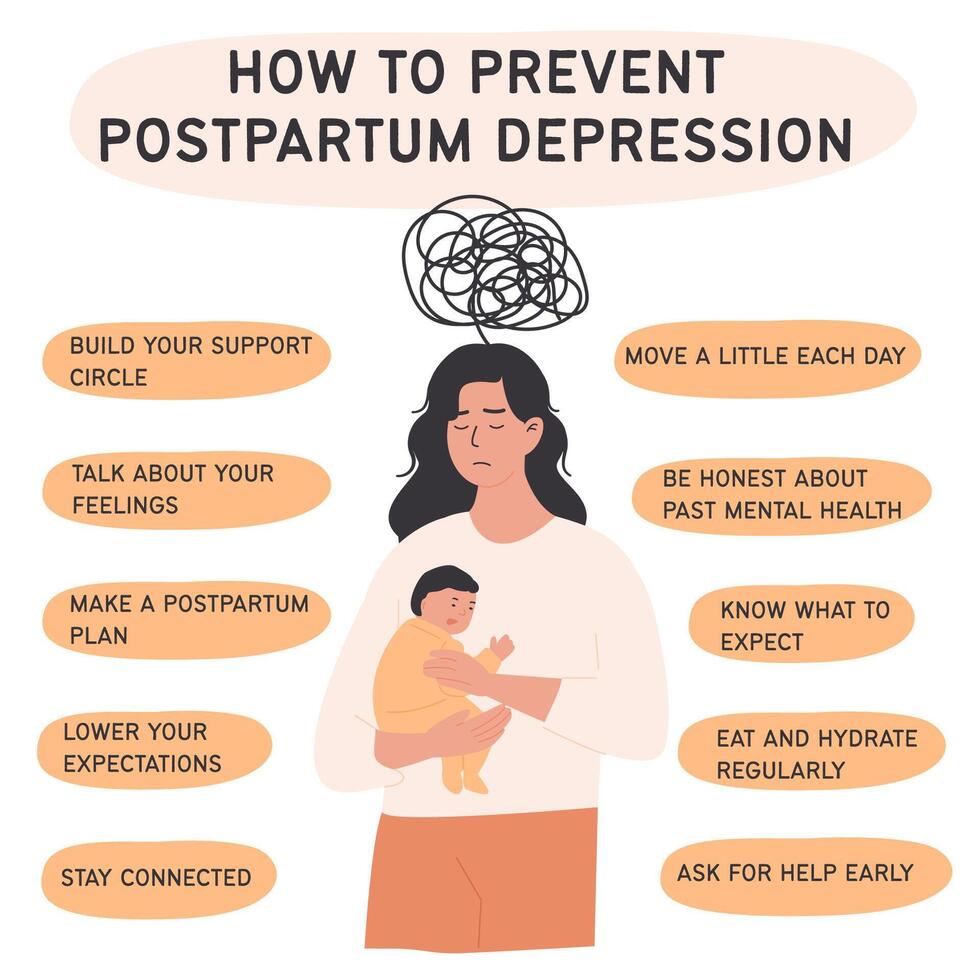 HOW TO PREVENT POSTPARTUM DEPRESSION

BUILD YOUR SUPPORT CIRCLE

TALK ABOUT YOUR FEELINGS

MAKE A POSTPARTUM PLAN

LOWER YOUR EXPECTATIONS

STAY CONNECTED

MOVE A LITTLE EACH DAY

BE HONEST ABOUT PAST MENTAL HEALTH

KNOW WHAT TO EXPECT

EAT AND HYDRATE REGULARLY

ASK FOR HELP EARLY