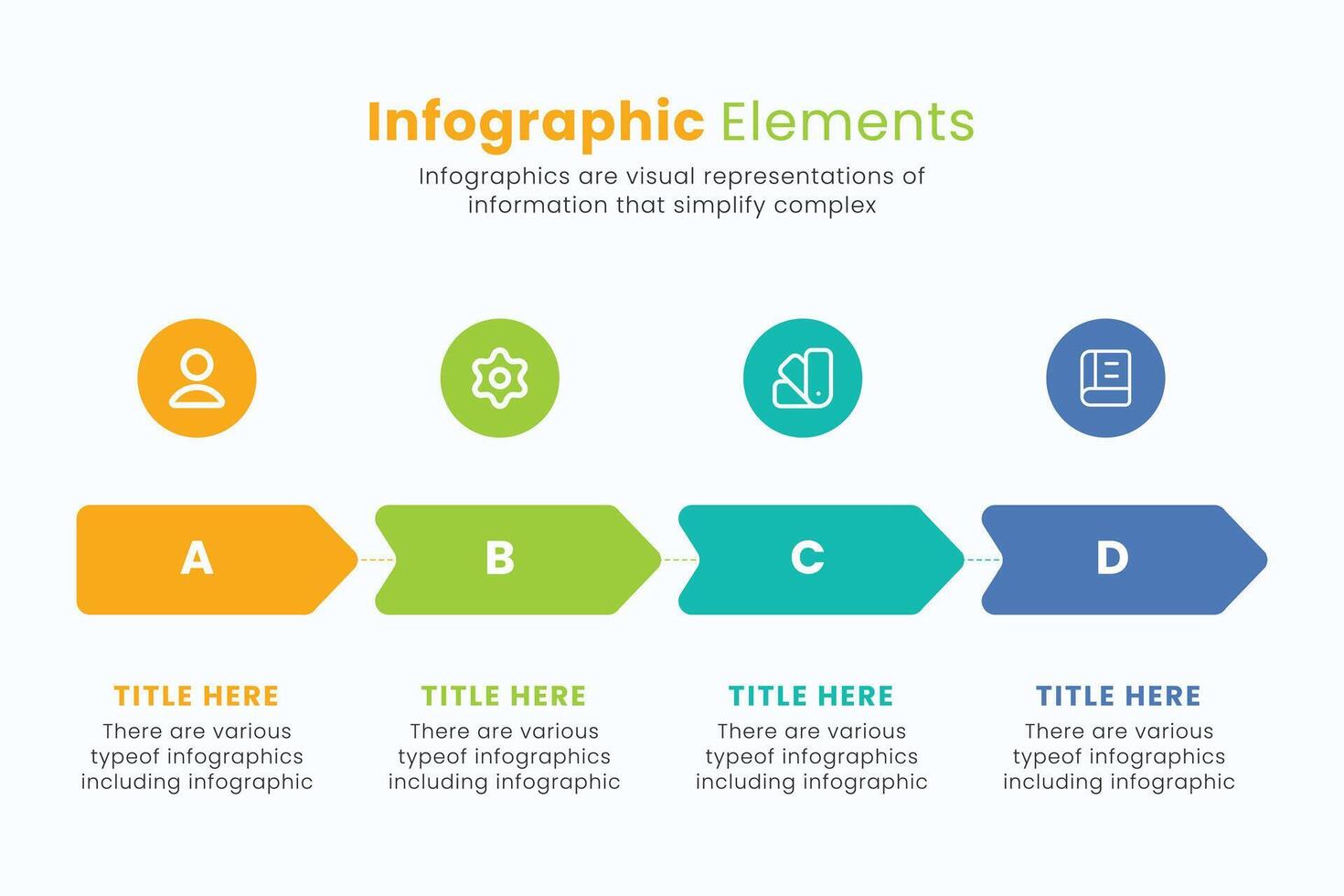 Infographic Elements

Infographics are visual representations of information that simplify complex

A

B

C

D

TITLE HERE
There are various typeof infographics including infographic

TITLE HERE
There are various typeof infographics including infographic

TITLE HERE
There are various typeof infographics including infographic

TITLE HERE
There are various typeof infographics including infographic