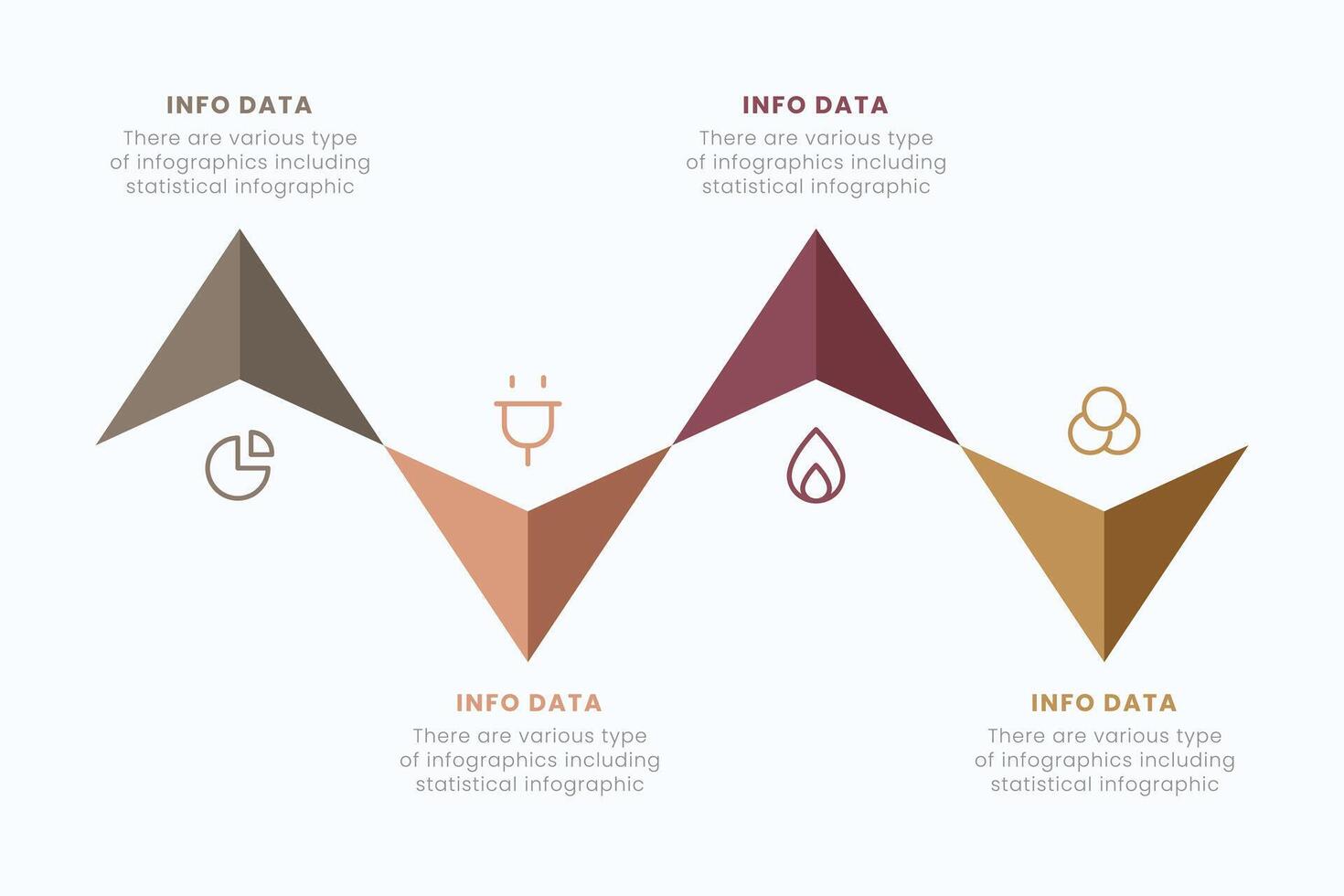 INFO DATA
There are various type of infographics including statistical infographic

INFO DATA
There are various type of infographics including statistical infographic

INFO DATA
There are various type of infographics including statistical infographic

INFO DATA
There are various type of infographics including statistical infographic