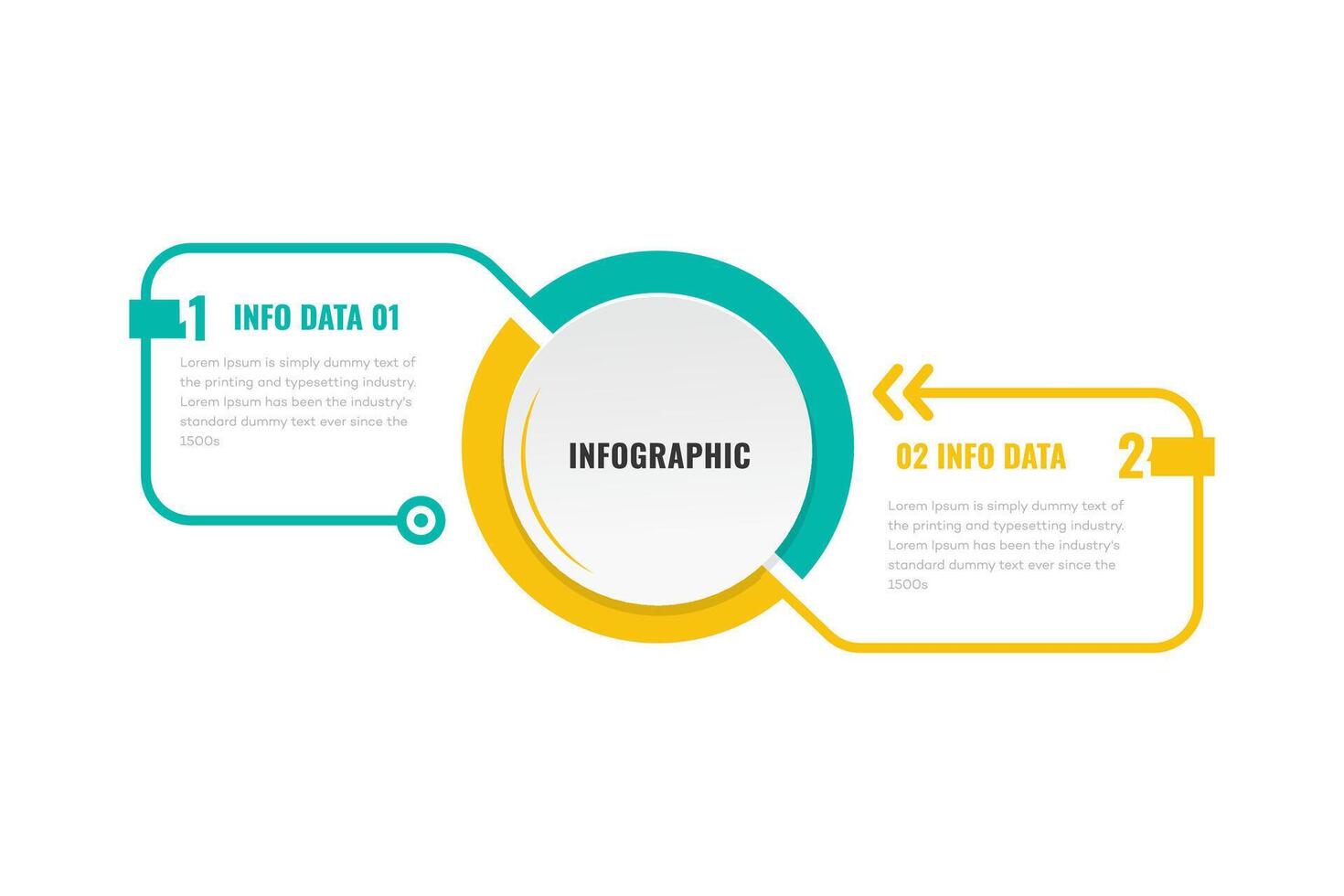 1 INFO DATA 01

Lorem Ipsum is simply dummy text of the printing and typesetting industry. Lorem Ipsum has been the industry's standard dummy text ever since the 1500s

INFOGRAPHIC

02 INFO DATA 2

Lorem Ipsum is simply dummy text of the printing and typesetting industry. Lorem Ipsum has been the industry's standard dummy text ever since the 1500s