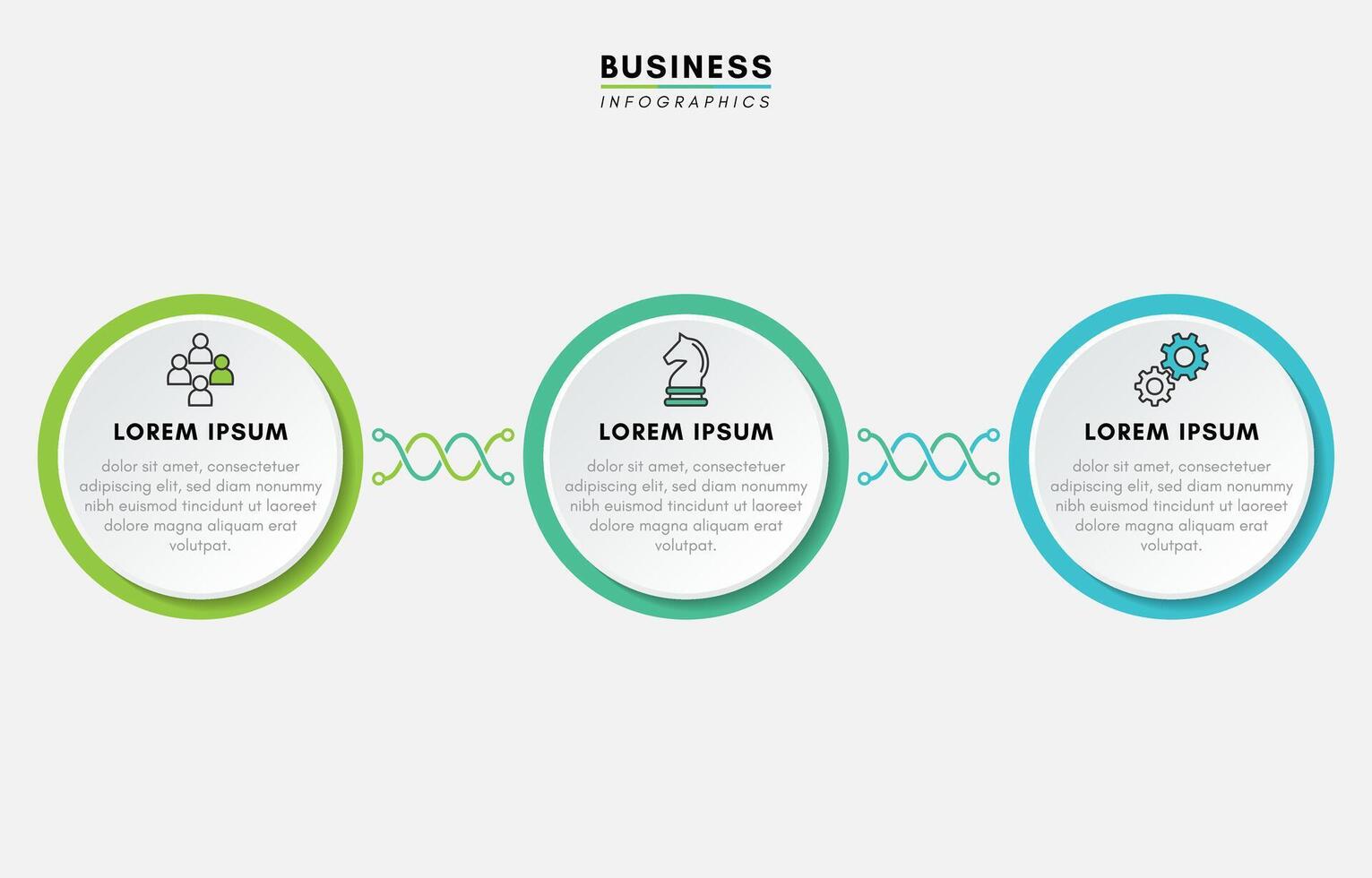 BUSINESS
INFOGRAPHICS

LOREM IPSUM

dolor sit amet, consectetuer adipiscing elit, sed diam nonummy nibh euismod tincidunt ut laoreet dolore magna aliquam erat volutpat.

LOREM IPSUM

dolor sit amet, consectetuer adipiscing elit, sed diam nonummy nibh euismod tincidunt ut laoreet dolore magna aliquam erat volutpat.

LOREM IPSUM

dolor sit amet, consectetuer adipiscing elit, sed diam nonummy nibh euismod tincidunt ut laoreet dolore magna aliquam erat volutpat.