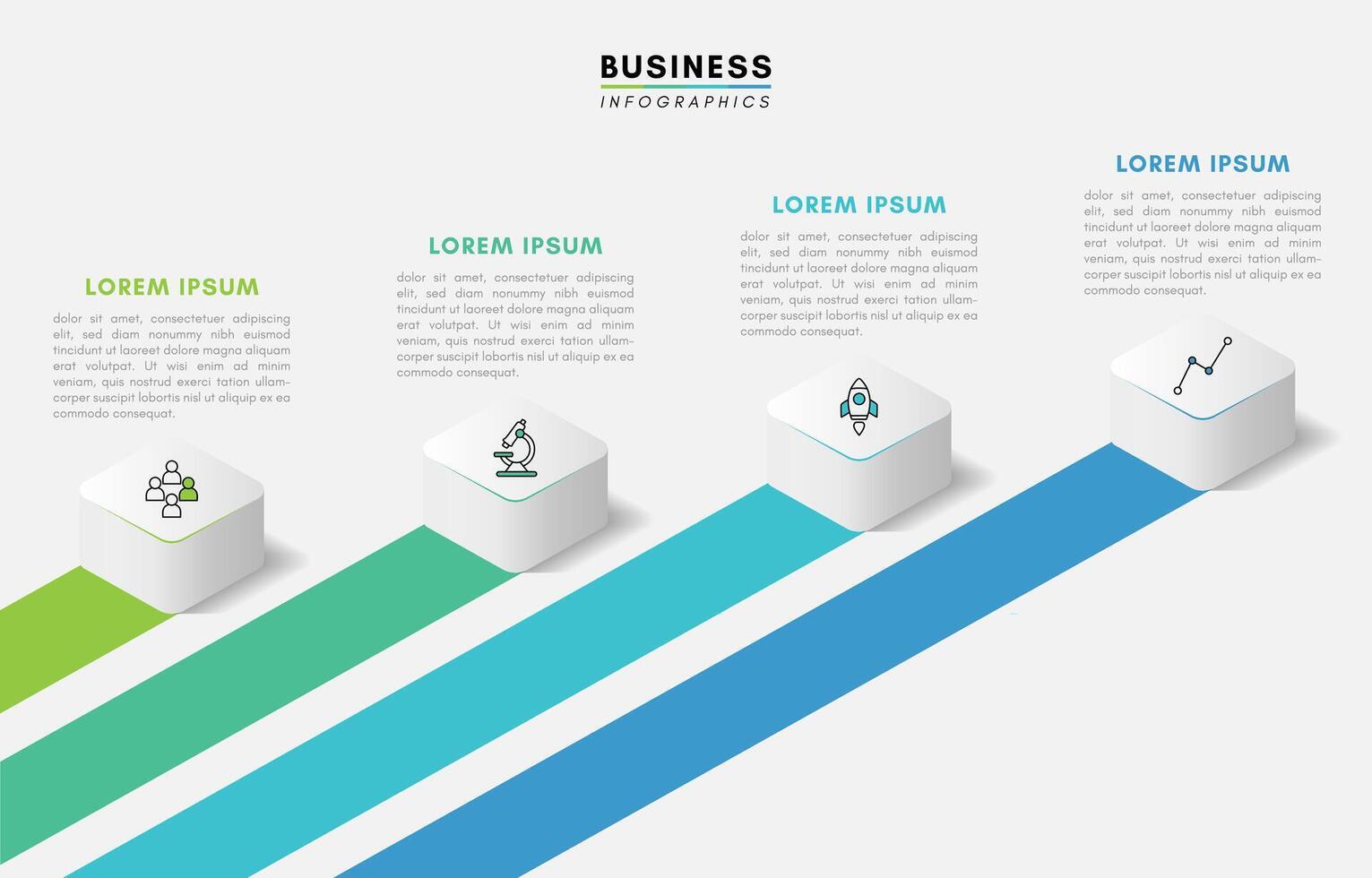 BUSINESS
INFOGRAPHICS

LOREM IPSUM

dolor sit amet, consectetuer adipiscing elit, sed diam nonummy nibh euismod tincidunt ut laoreet dolore magna aliquam erat volutpat. Ut wisi enim ad minim veniam, quis nostrud exerci tation ullamcorper suscipit lobortis nisl ut aliquip ex ea commodo consequat.

LOREM IPSUM

dolor sit amet, consectetuer adipiscing elit, sed diam nonummy nibh euismod tincidunt ut laoreet dolore magna aliquam erat volutpat. Ut wisi enim ad minim veniam, quis nostrud exerci tation ullamcorper suscipit lobortis nisl ut aliquip ex ea commodo consequat.

LOREM IPSUM

dolor sit amet, consectetuer adipiscing elit, sed diam nonummy nibh euismod tincidunt ut laoreet dolore magna aliquam erat volutpat. Ut wisi enim ad minim veniam, quis nostrud exerci tation ullamcorper suscipit lobortis nisl ut aliquip ex ea commodo consequat.

LOREM IPSUM

dolor sit amet, consectetuer adipiscing elit, sed diam nonummy nibh euismod tincidunt ut laoreet dolore magna aliquam erat volutpat. Ut wisi enim ad minim veniam, quis nostrud exerci tation ullamcorper suscipit lobortis nisl ut aliquip ex ea commodo consequat.