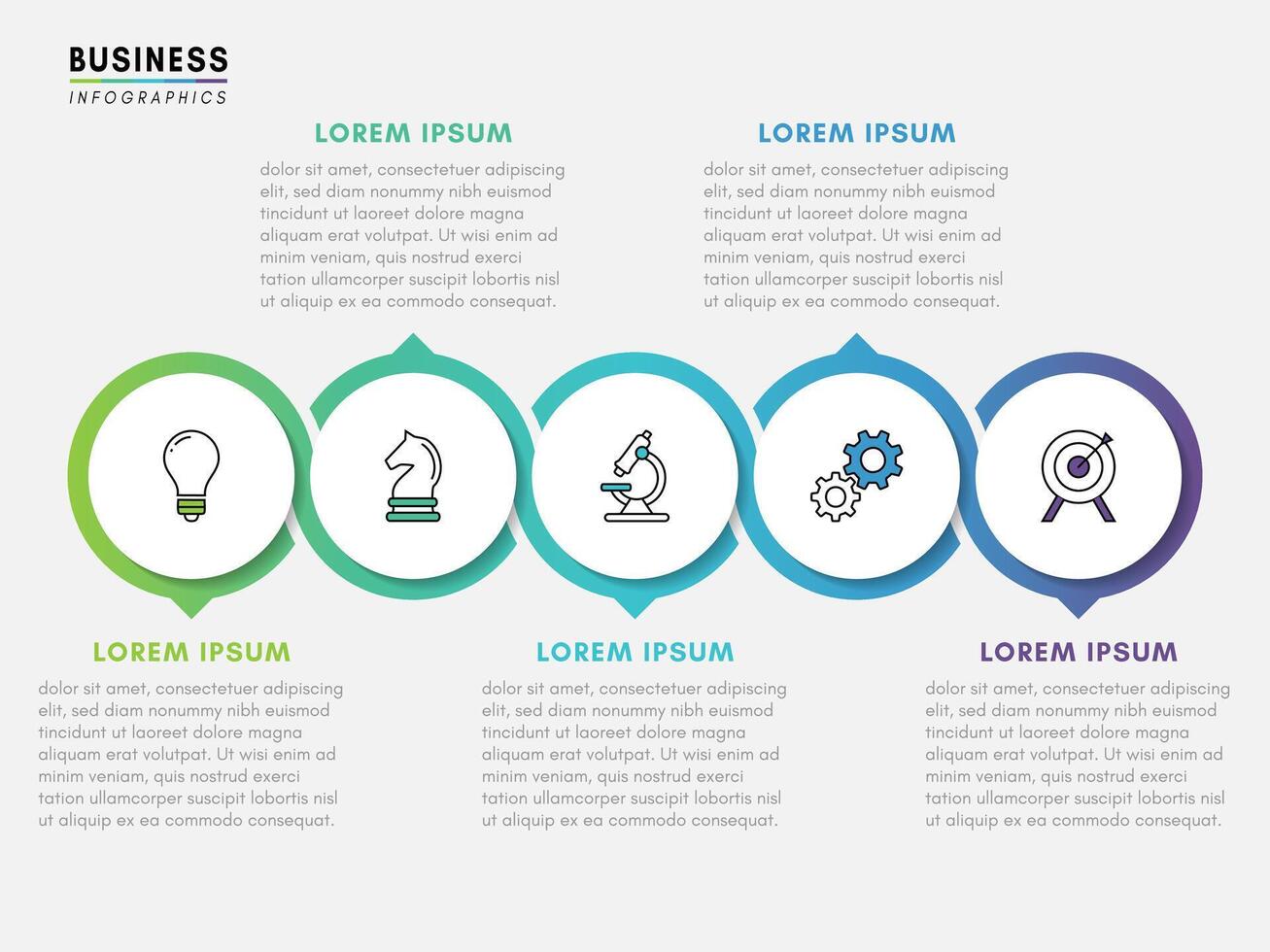 BUSINESS
INFOGRAPHICS

LOREM IPSUM

dolor sit amet, consectetuer adipiscing elit, sed diam nonummy nibh euismod tincidunt ut laoreet dolore magna aliquam erat volutpat. Ut wisi enim ad minim veniam, quis nostrud exerci tation ullamcorper suscipit lobortis nisl ut aliquip ex ea commodo consequat.

LOREM IPSUM

dolor sit amet, consectetuer adipiscing elit, sed diam nonummy nibh euismod tincidunt ut laoreet dolore magna aliquam erat volutpat. Ut wisi enim ad minim veniam, quis nostrud exerci tation ullamcorper suscipit lobortis nisl ut aliquip ex ea commodo consequat.

LOREM IPSUM

dolor sit amet, consectetuer adipiscing elit, sed diam nonummy nibh euismod tincidunt ut laoreet dolore magna aliquam erat volutpat. Ut wisi enim ad minim veniam, quis nostrud exerci tation ullamcorper suscipit lobortis nisl ut aliquip ex ea commodo consequat.

LOREM IPSUM

dolor sit amet, consectetuer adipiscing elit, sed diam nonummy nibh euismod tincidunt ut laoreet dolore magna aliquam erat volutpat. Ut wisi enim ad minim veniam, quis nostrud exerci tation ullamcorper suscipit lobortis nisl ut aliquip ex ea commodo consequat.

LOREM IPSUM

dolor sit amet, consectetuer adipiscing elit, sed diam nonummy nibh euismod tincidunt ut laoreet dolore magna aliquam erat volutpat. Ut wisi enim ad minim veniam, quis nostrud exerci tation ullamcorper suscipit lobortis nisl ut aliquip ex ea commodo consequat.