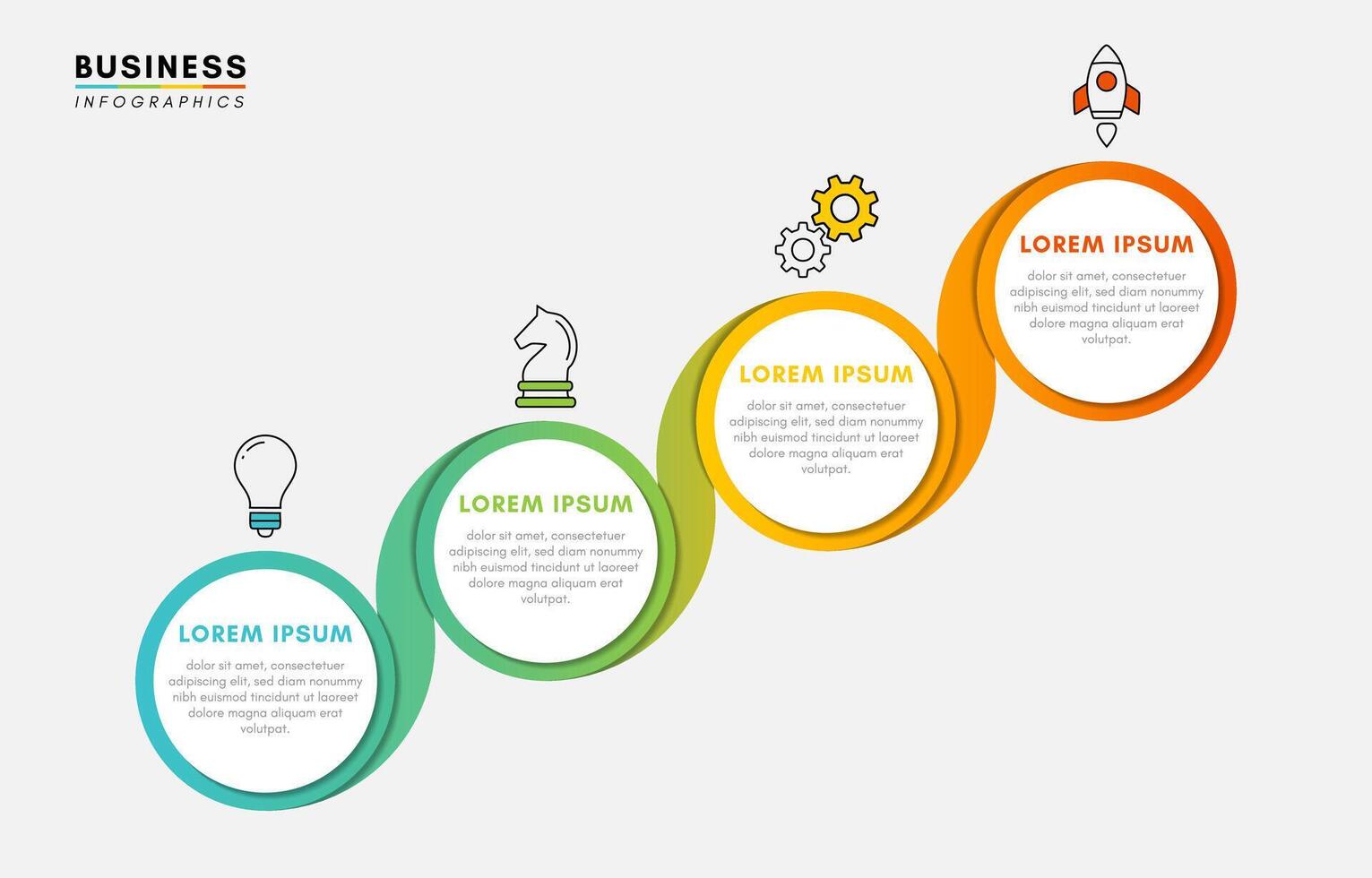 BUSINESS
INFOGRAPHICS

LOREM IPSUM
dolor sit amet, consectetuer adipiscing elit, sed diam nonummy nibh euismod tincidunt ut laoreet dolore magna aliquam erat volutpat.

LOREM IPSUM
dolor sit amet, consectetuer adipiscing elit, sed diam nonummy nibh euismod tincidunt ut laoreet dolore magna aliquam erat volutpat.

LOREM IPSUM
dolor sit amet, consectetuer adipiscing elit, sed diam nonummy nibh euismod tincidunt ut laoreet dolore magna aliquam erat volutpat.

LOREM IPSUM
dolor sit amet, consectetuer adipiscing elit, sed diam nonummy nibh euismod tincidunt ut laoreet dolore magna aliquam erat volutpat.