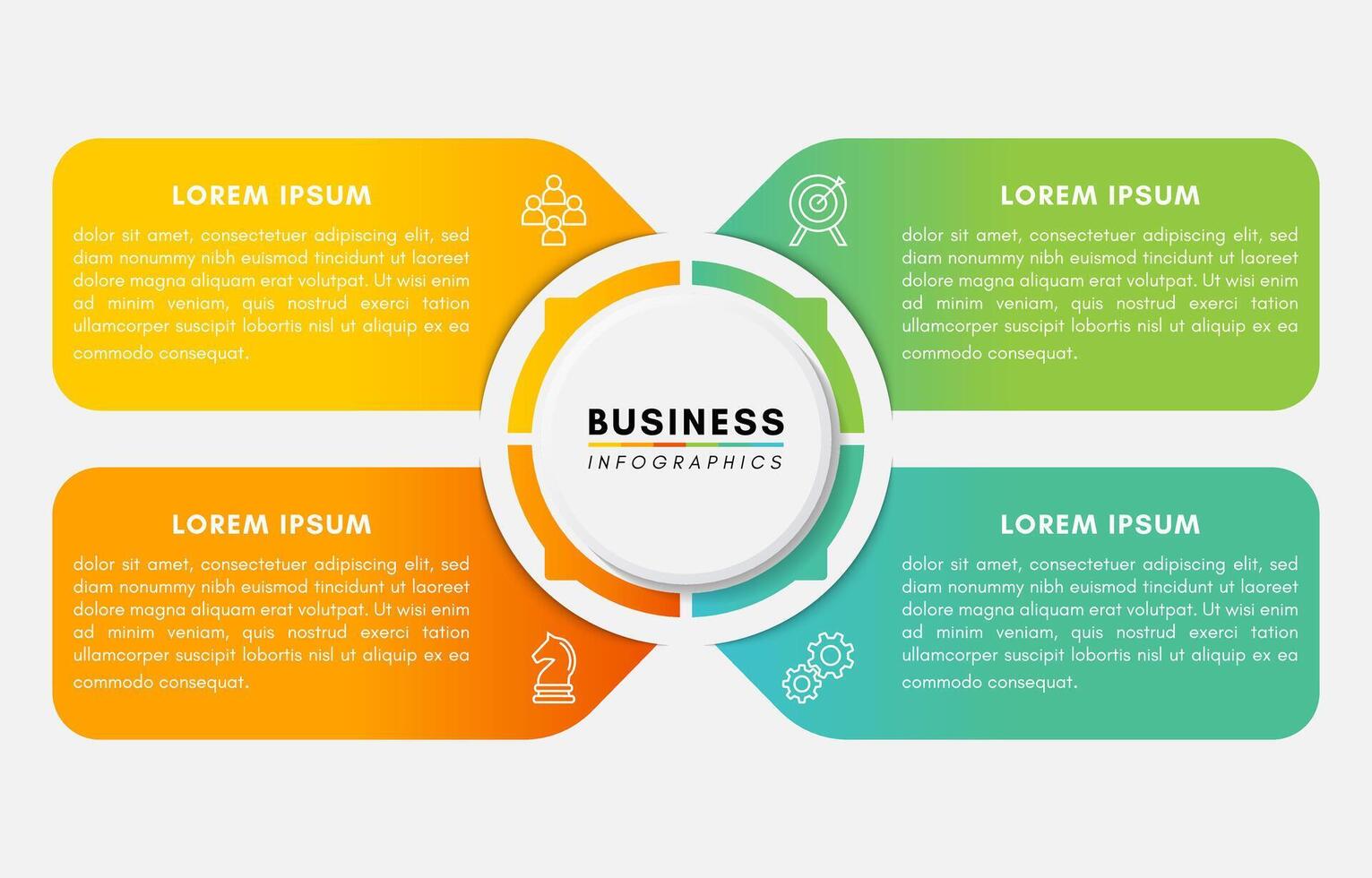 LOREM IPSUM

dolor sit amet, consectetuer adipiscing elit, sed diam nonummy nibh euismod tincidunt ut laoreet dolore magna aliquam erat volutpat. Ut wisi enim ad minim veniam, quis nostrud exerci tation ullamcorper suscipit lobortis nisl ut aliquip ex ea commodo consequat.

LOREM IPSUM

dolor sit amet, consectetuer adipiscing elit, sed diam nonummy nibh euismod tincidunt ut laoreet dolore magna aliquam erat volutpat. Ut wisi enim ad minim veniam, quis nostrud exerci tation ullamcorper suscipit lobortis nisl ut aliquip ex ea commodo consequat.

BUSINESS
INFOGRAPHICS

LOREM IPSUM

dolor sit amet, consectetuer adipiscing elit, sed diam nonummy nibh euismod tincidunt ut laoreet dolore magna aliquam erat volutpat. Ut wisi enim ad minim veniam, quis nostrud exerci tation ullamcorper suscipit lobortis nisl ut aliquip ex ea commodo consequat.

LOREM IPSUM

dolor sit amet, consectetuer adipiscing elit, sed diam nonummy nibh euismod tincidunt ut laoreet dolore magna aliquam erat volutpat. Ut wisi enim ad minim veniam, quis nostrud exerci tation ullamcorper suscipit lobortis nisl ut aliquip ex ea commodo consequat.