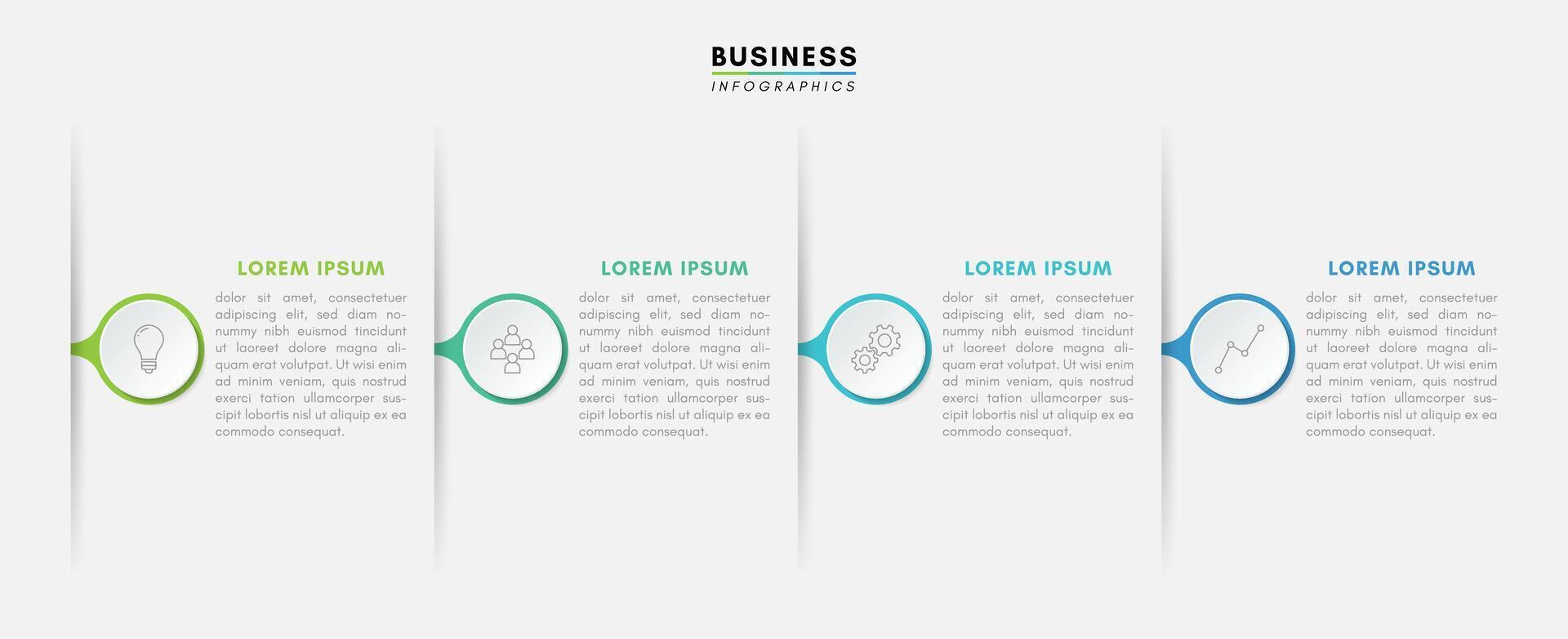 BUSINESS
INFOGRAPHICS

LOREM IPSUM
dolor sit amet, consectetuer adipiscing elit, sed diam nonummy nibh euismod tincidunt ut laoreet dolore magna aliquam erat volutpat. Ut wisi enim ad minim veniam, quis nostrud exerci tation ullamcorper suscipit lobortis nisl ut aliquip ex ea commodo consequat.

LOREM IPSUM
dolor sit amet, consectetuer adipiscing elit, sed diam nonummy nibh euismod tincidunt ut laoreet dolore magna aliquam erat volutpat. Ut wisi enim ad minim veniam, quis nostrud exerci tation ullamcorper suscipit lobortis nisl ut aliquip ex ea commodo consequat.

LOREM IPSUM
dolor sit amet, consectetuer adipiscing elit, sed diam nonummy nibh euismod tincidunt ut laoreet dolore magna aliquam erat volutpat. Ut wisi enim ad minim veniam, quis nostrud exerci tation ullamcorper suscipit lobortis nisl ut aliquip ex ea commodo consequat.

LOREM IPSUM
dolor sit amet, consectetuer adipiscing elit, sed diam nonummy nibh euismod tincidunt ut laoreet dolore magna aliquam erat volutpat. Ut wisi enim ad minim veniam, quis nostrud exerci tation ullamcorper suscipit lobortis nisl ut aliquip ex ea commodo consequat.