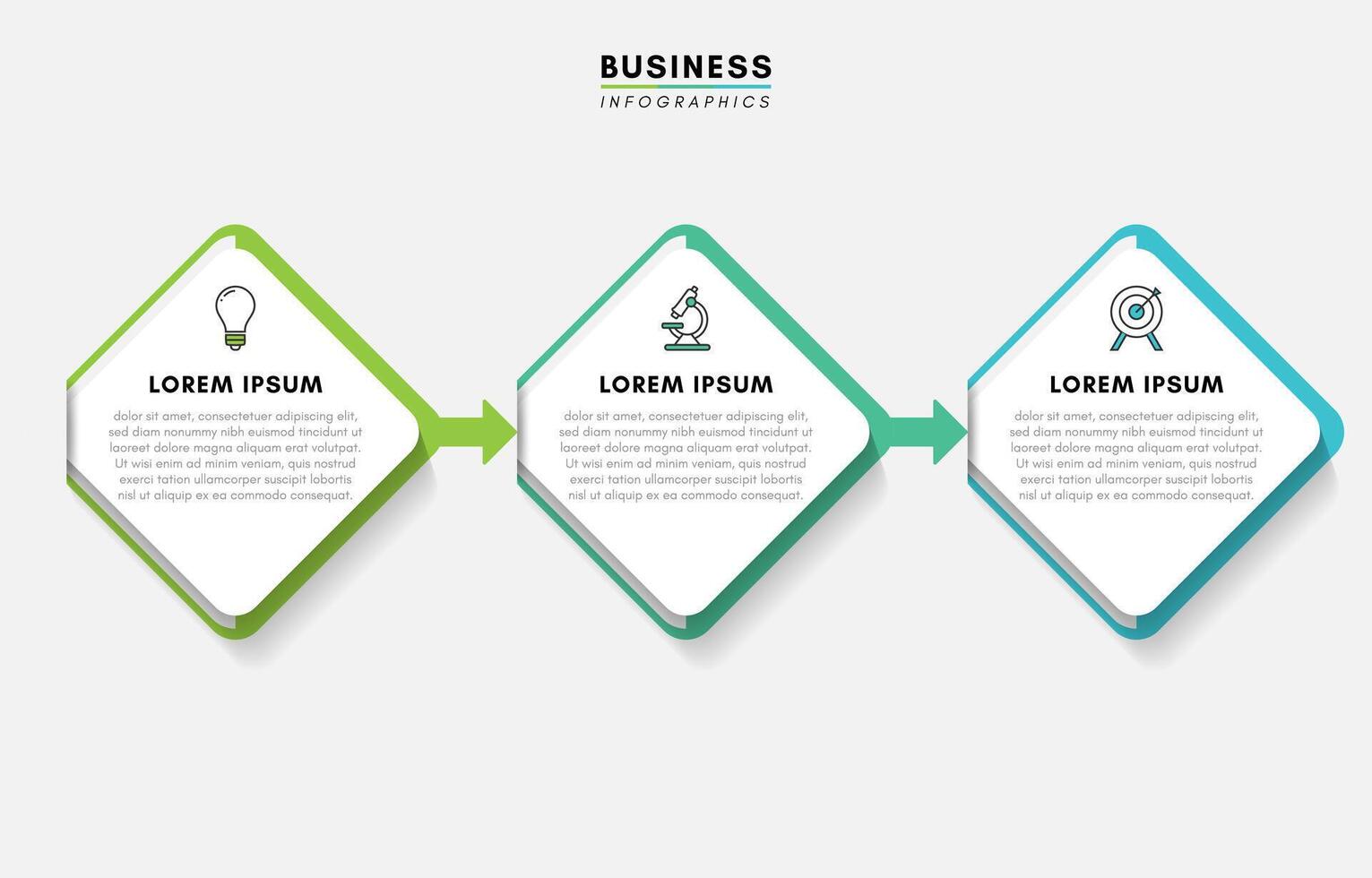 BUSINESS
INFOGRAPHICS

LOREM IPSUM

dolor sit amet, consectetuer adipiscing elit, sed diam nonummy nibh euismod tincidunt ut laoreet dolore magna aliquam erat volutpat. Ut wisi enim ad minim veniam, quis nostrud exerci tation ullamcorper suscipit lobortis nisl ut aliquip ex ea commodo consequat.

LOREM IPSUM

dolor sit amet, consectetuer adipiscing elit, sed diam nonummy nibh euismod tincidunt ut laoreet dolore magna aliquam erat volutpat. Ut wisi enim ad minim veniam, quis nostrud exerci tation ullamcorper suscipit lobortis nisl ut aliquip ex ea commodo consequat.

LOREM IPSUM

dolor sit amet, consectetuer adipiscing elit, sed diam nonummy nibh euismod tincidunt ut laoreet dolore magna aliquam erat volutpat. Ut wisi enim ad minim veniam, quis nostrud exerci tation ullamcorper suscipit lobortis nisl ut aliquip ex ea commodo consequat.