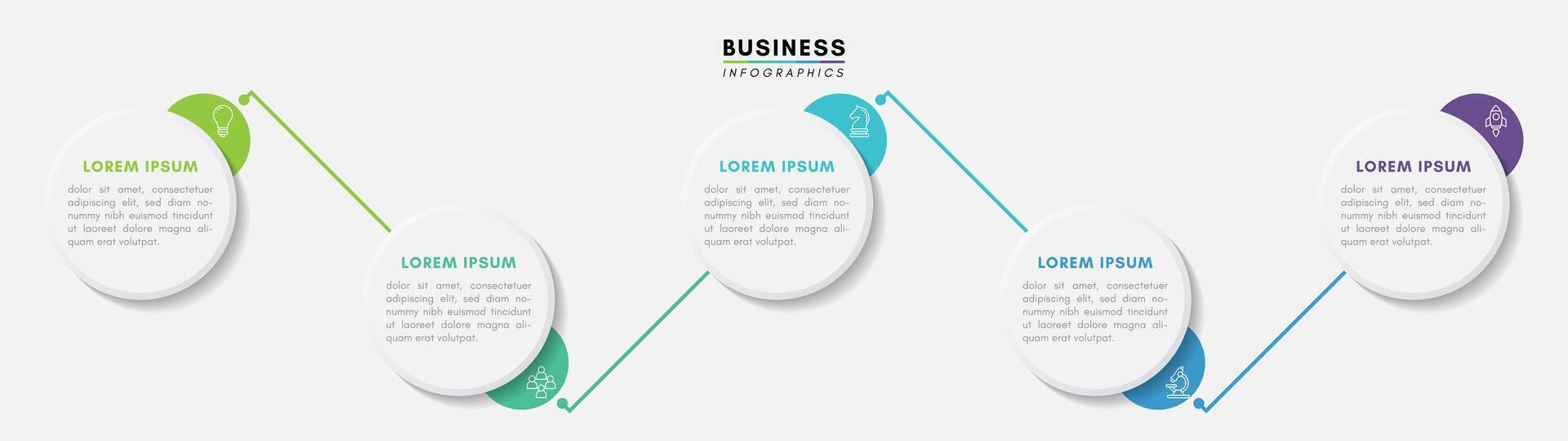 BUSINESS
INFOGRAPHICS

LOREM IPSUM
dolor sit amet, consectetuer adipiscing elit, sed diam nonummy nibh euismod tincidunt ut laoreet dolore magna aliquam erat volutpat.

LOREM IPSUM
dolor sit amet, consectetuer adipiscing elit, sed diam nonummy nibh euismod tincidunt ut laoreet dolore magna aliquam erat volutpat.

LOREM IPSUM
dolor sit amet, consectetuer adipiscing elit, sed diam nonummy nibh euismod tincidunt ut laoreet dolore magna aliquam erat volutpat.

LOREM IPSUM
dolor sit amet, consectetuer adipiscing elit, sed diam nonummy nibh euismod tincidunt ut laoreet dolore magna aliquam erat volutpat.

LOREM IPSUM
dolor sit amet, consectetuer adipiscing elit, sed diam nonummy nibh euismod tincidunt ut laoreet dolore magna aliquam erat volutpat.