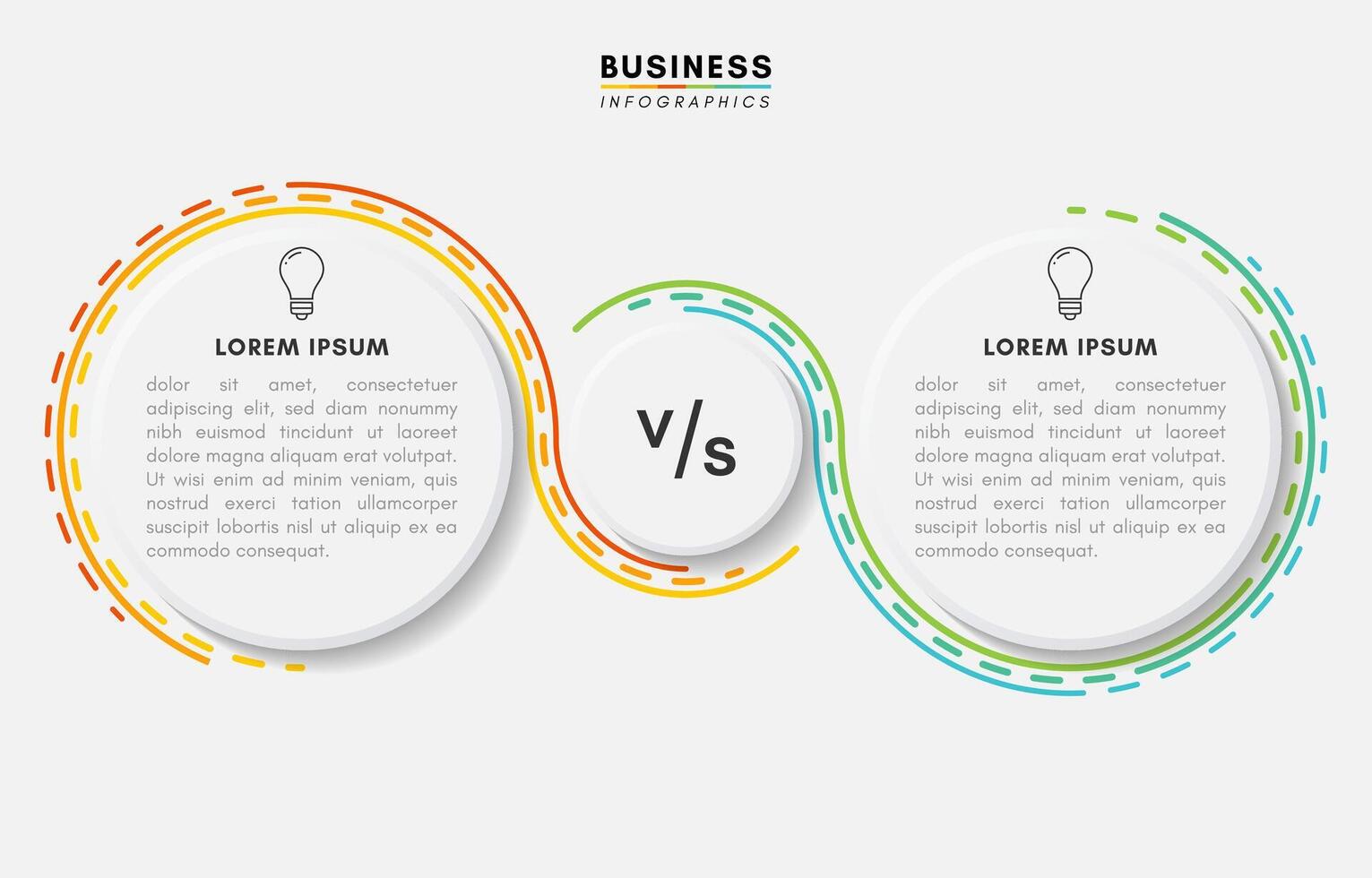 BUSINESS
INFOGRAPHICS

LOREM IPSUM

dolor sit amet, consectetuer adipiscing elit, sed diam nonummy nibh euismod tincidunt ut laoreet dolore magna aliquam erat volutpat. Ut wisi enim ad minim veniam, quis nostrud exerci tation ullamcorper suscipit lobortis nisl ut aliquip ex ea commodo consequat.

V/S

LOREM IPSUM

dolor sit amet, consectetuer adipiscing elit, sed diam nonummy nibh euismod tincidunt ut laoreet dolore magna aliquam erat volutpat. Ut wisi enim ad minim veniam, quis nostrud exerci tation ullamcorper suscipit lobortis nisl ut aliquip ex ea commodo consequat.