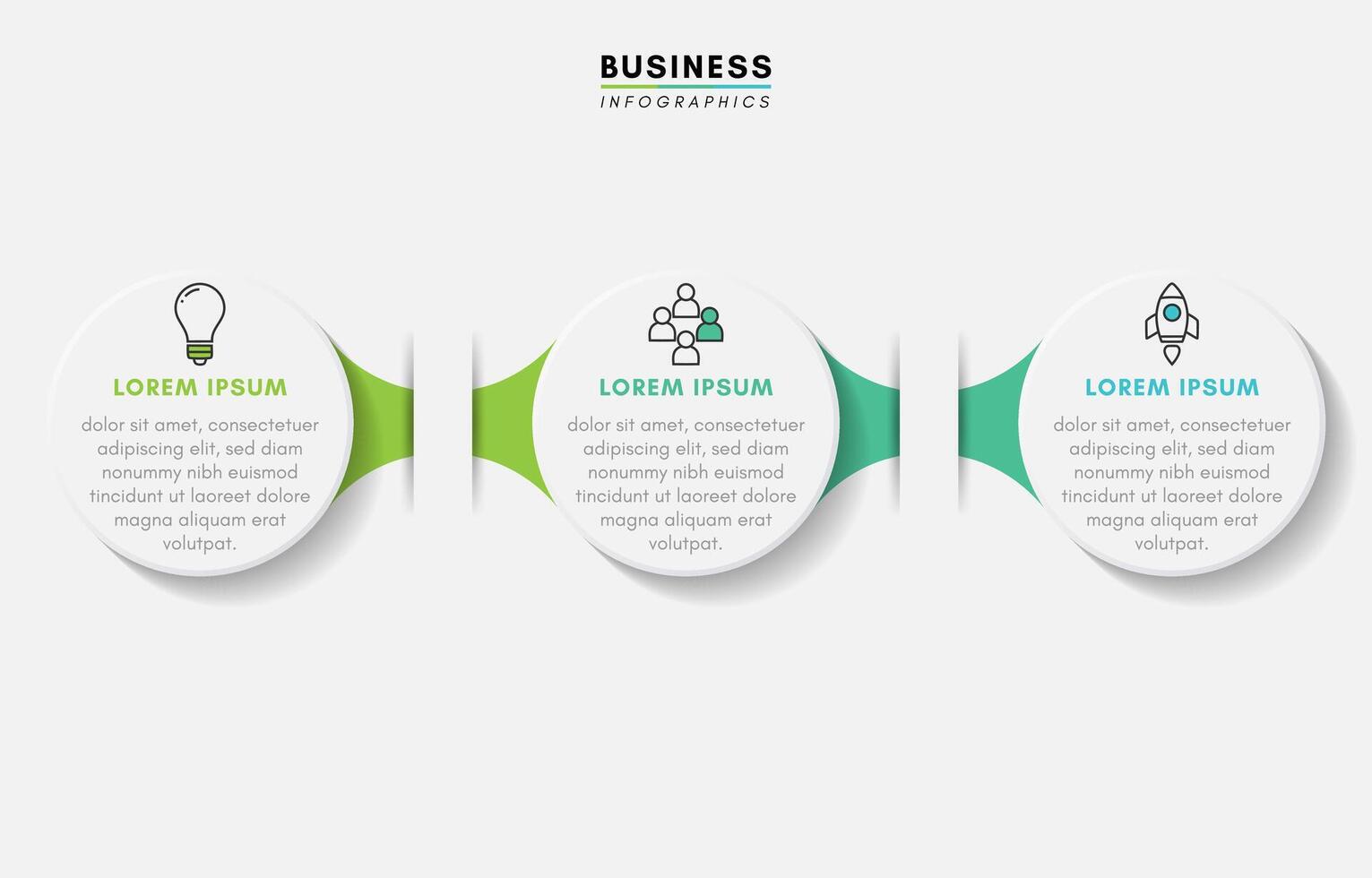 BUSINESS
INFOGRAPHICS

LOREM IPSUM
dolor sit amet, consectetuer adipiscing elit, sed diam nonummy nibh euismod tincidunt ut laoreet dolore magna aliquam erat volutpat.

LOREM IPSUM
dolor sit amet, consectetuer adipiscing elit, sed diam nonummy nibh euismod tincidunt ut laoreet dolore magna aliquam erat volutpat.

LOREM IPSUM
dolor sit amet, consectetuer adipiscing elit, sed diam nonummy nibh euismod tincidunt ut laoreet dolore magna aliquam erat volutpat.