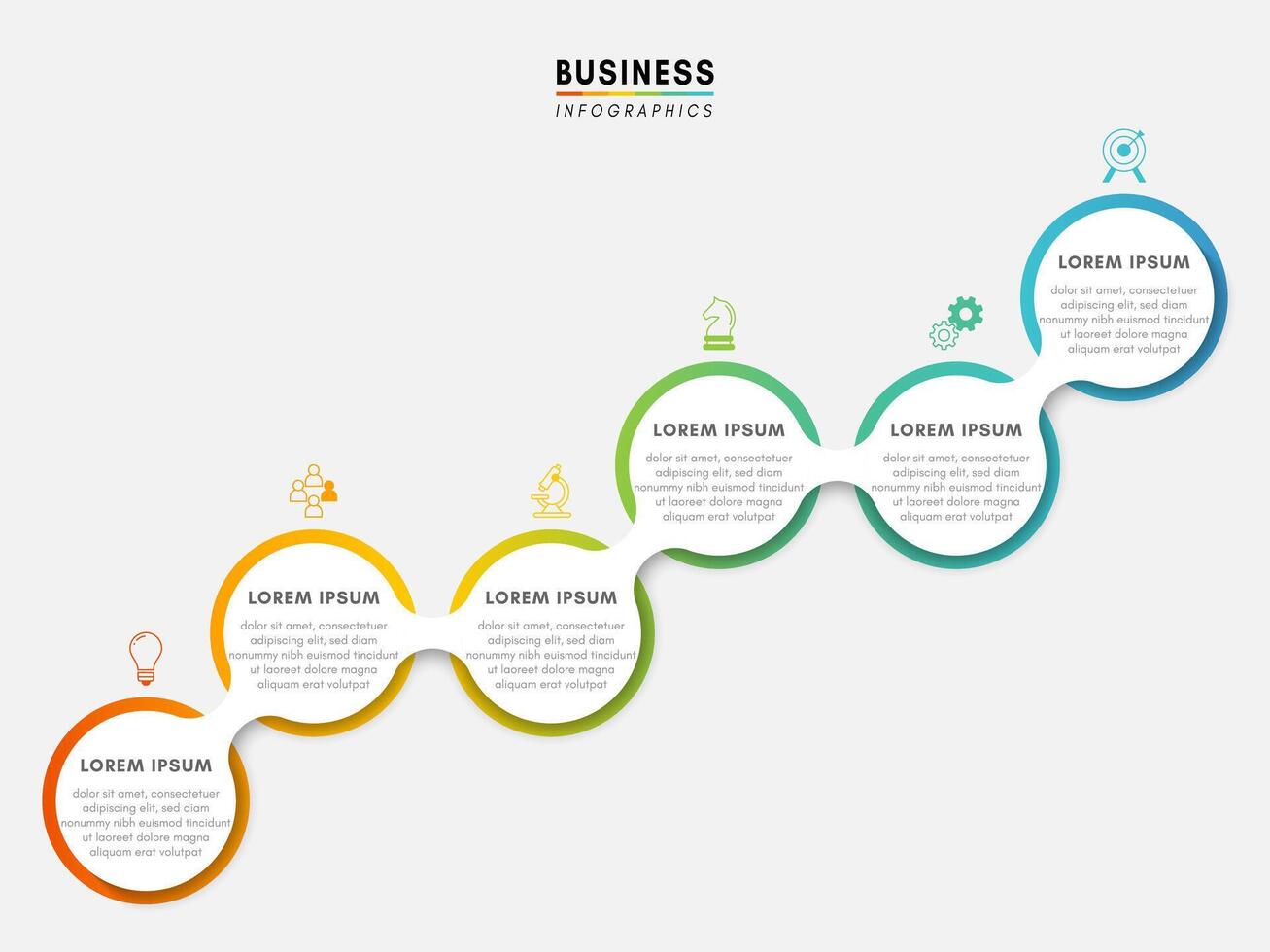 BUSINESS
INFOGRAPHICS

LOREM IPSUM
dolor sit amet, consectetuer adipiscing elit, sed diam nonummy nibh euismod tincidunt ut laoreet dolore magna aliquam erat volutpat

LOREM IPSUM
dolor sit amet, consectetuer adipiscing elit, sed diam nonummy nibh euismod tincidunt ut laoreet dolore magna aliquam erat volutpat

LOREM IPSUM
dolor sit amet, consectetuer adipiscing elit, sed diam nonummy nibh euismod tincidunt ut laoreet dolore magna aliquam erat volutpat

LOREM IPSUM
dolor sit amet, consectetuer adipiscing elit, sed diam nonummy nibh euismod tincidunt ut laoreet dolore magna aliquam erat volutpat

LOREM IPSUM
dolor sit amet, consectetuer adipiscing elit, sed diam nonummy nibh euismod tincidunt ut laoreet dolore magna aliquam erat volutpat

LOREM IPSUM
dolor sit amet, consectetuer adipiscing elit, sed diam nonummy nibh euismod tincidunt ut laoreet dolore magna aliquam erat volutpat