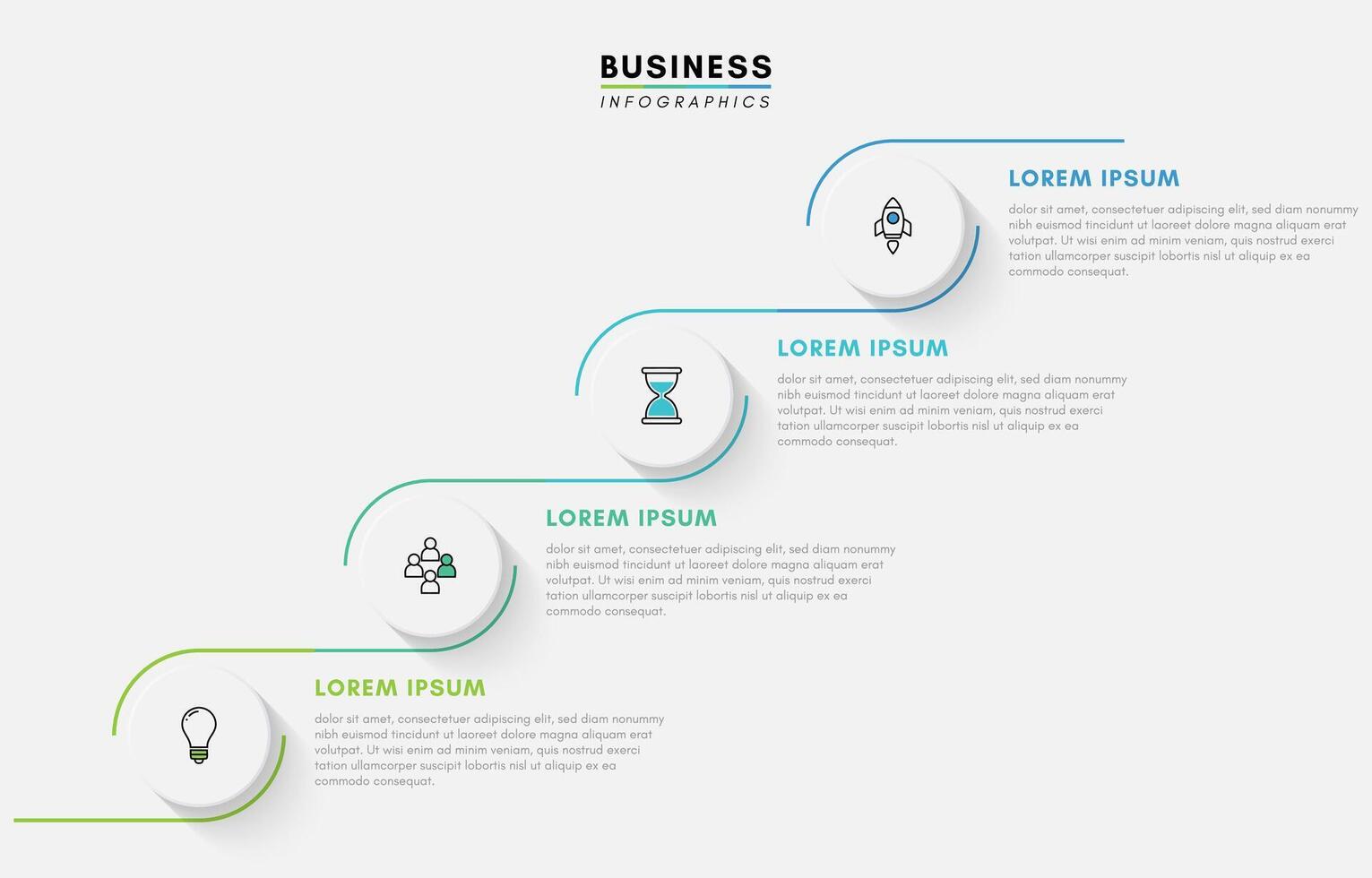 BUSINESS
INFOGRAPHICS

LOREM IPSUM
dolor sit amet, consectetuer adipiscing elit, sed diam nonummy nibh euismod tincidunt ut laoreet dolore magna aliquam erat volutpat. Ut wisi enim ad minim veniam, quis nostrud exerci tation ullamcorper suscipit lobortis nisl ut aliquip ex ea commodo consequat.

LOREM IPSUM
dolor sit amet, consectetuer adipiscing elit, sed diam nonummy nibh euismod tincidunt ut laoreet dolore magna aliquam erat volutpat. Ut wisi enim ad minim veniam, quis nostrud exerci tation ullamcorper suscipit lobortis nisl ut aliquip ex ea commodo consequat.

LOREM IPSUM
dolor sit amet, consectetuer adipiscing elit, sed diam nonummy nibh euismod tincidunt ut laoreet dolore magna aliquam erat volutpat. Ut wisi enim ad minim veniam, quis nostrud exerci tation ullamcorper suscipit lobortis nisl ut aliquip ex ea commodo consequat.

LOREM IPSUM
dolor sit amet, consectetuer adipiscing elit, sed diam nonummy nibh euismod tincidunt ut laoreet dolore magna aliquam erat volutpat. Ut wisi enim ad minim veniam, quis nostrud exerci tation ullamcorper suscipit lobortis nisl ut aliquip ex ea commodo consequat.