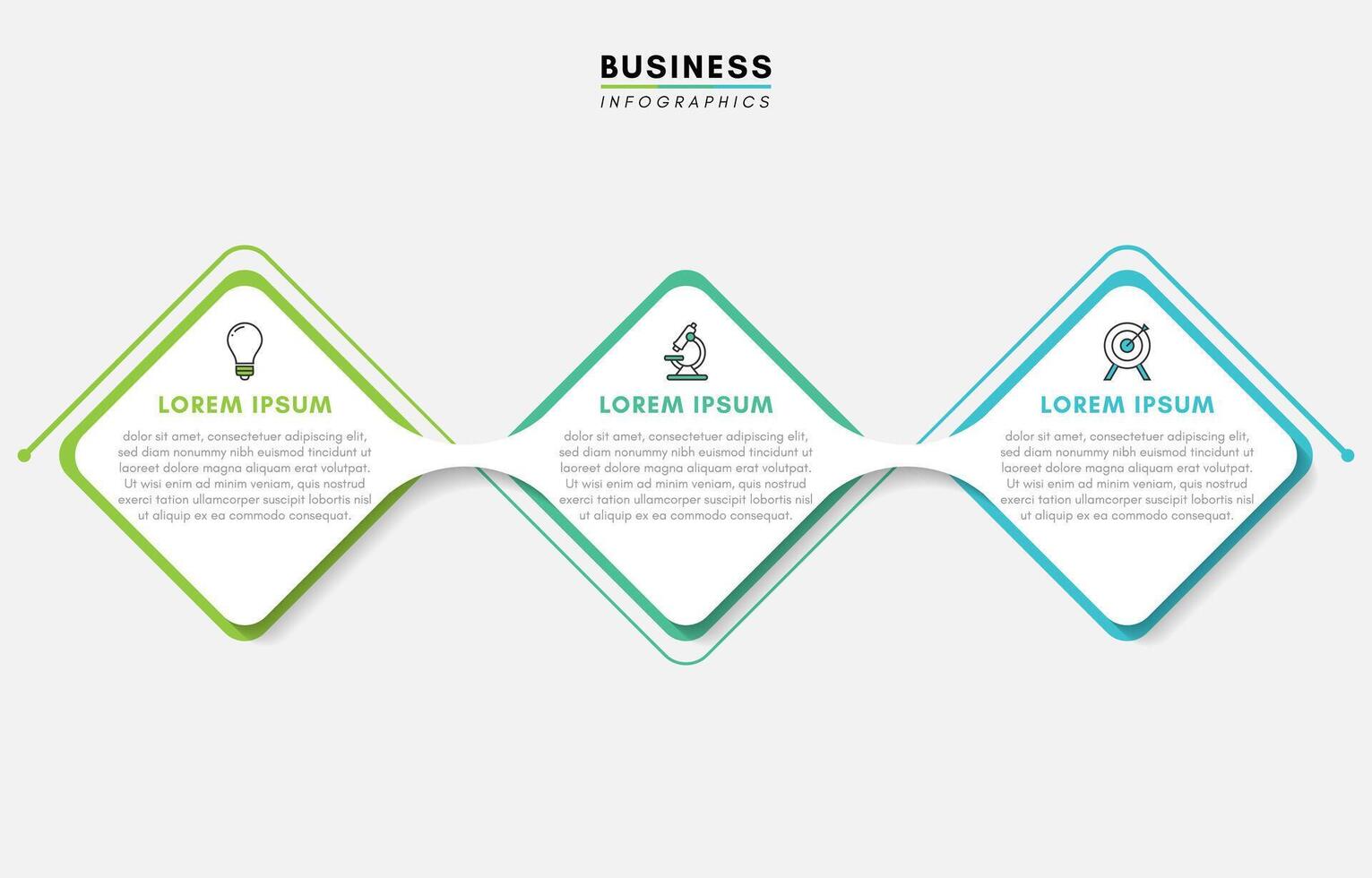 BUSINESS
INFOGRAPHICS

LOREM IPSUM

dolor sit amet, consectetuer adipiscing elit, sed diam nonummy nibh euismod tincidunt ut laoreet dolore magna aliquam erat volutpat. Ut wisi enim ad minim veniam, quis nostrud exerci tation ullamcorper suscipit lobortis nisl ut aliquip ex ea commodo consequat.

LOREM IPSUM

dolor sit amet, consectetuer adipiscing elit, sed diam nonummy nibh euismod tincidunt ut laoreet dolore magna aliquam erat volutpat. Ut wisi enim ad minim veniam, quis nostrud exerci tation ullamcorper suscipit lobortis nisl ut aliquip ex ea commodo consequat.

LOREM IPSUM

dolor sit amet, consectetuer adipiscing elit, sed diam nonummy nibh euismod tincidunt ut laoreet dolore magna aliquam erat volutpat. Ut wisi enim ad minim veniam, quis nostrud exerci tation ullamcorper suscipit lobortis nisl ut aliquip ex ea commodo consequat.