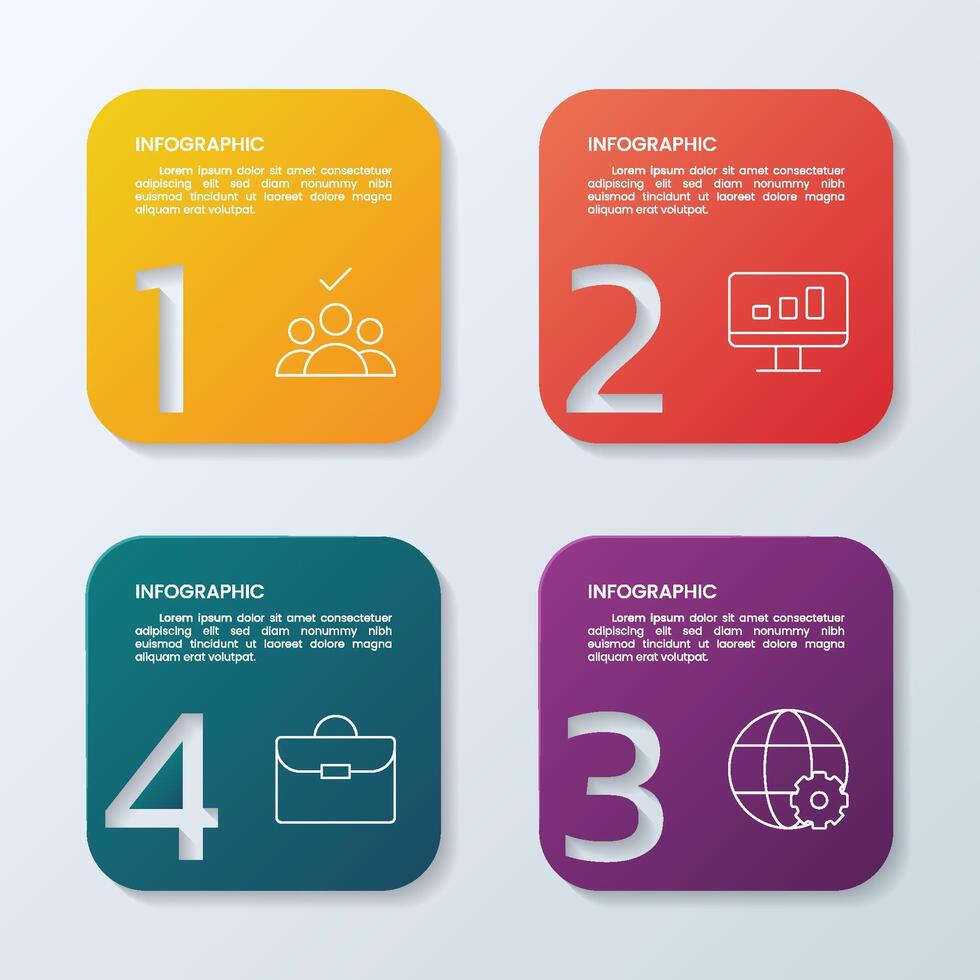 INFOGRAPHIC

Lorem ipsum dolor sit amet consectetuer adipiscing elit sed diam nonummy nibh euismod tincidunt ut laoreet dolore magna aliquam erat volutpat.

1

INFOGRAPHIC

Lorem ipsum dolor sit amet consectetuer adipiscing elit sed diam nonummy nibh euismod tincidunt ut laoreet dolore magna aliquam erat volutpat.

2

INFOGRAPHIC

Lorem ipsum dolor sit amet consectetuer adipiscing elit sed diam nonummy nibh euismod tincidunt ut laoreet dolore magna aliquam erat volutpat.

4

INFOGRAPHIC

Lorem ipsum dolor sit amet consectetuer adipiscing elit sed diam nonummy nibh euismod tincidunt ut laoreet dolore magna aliquam erat volutpat.

3