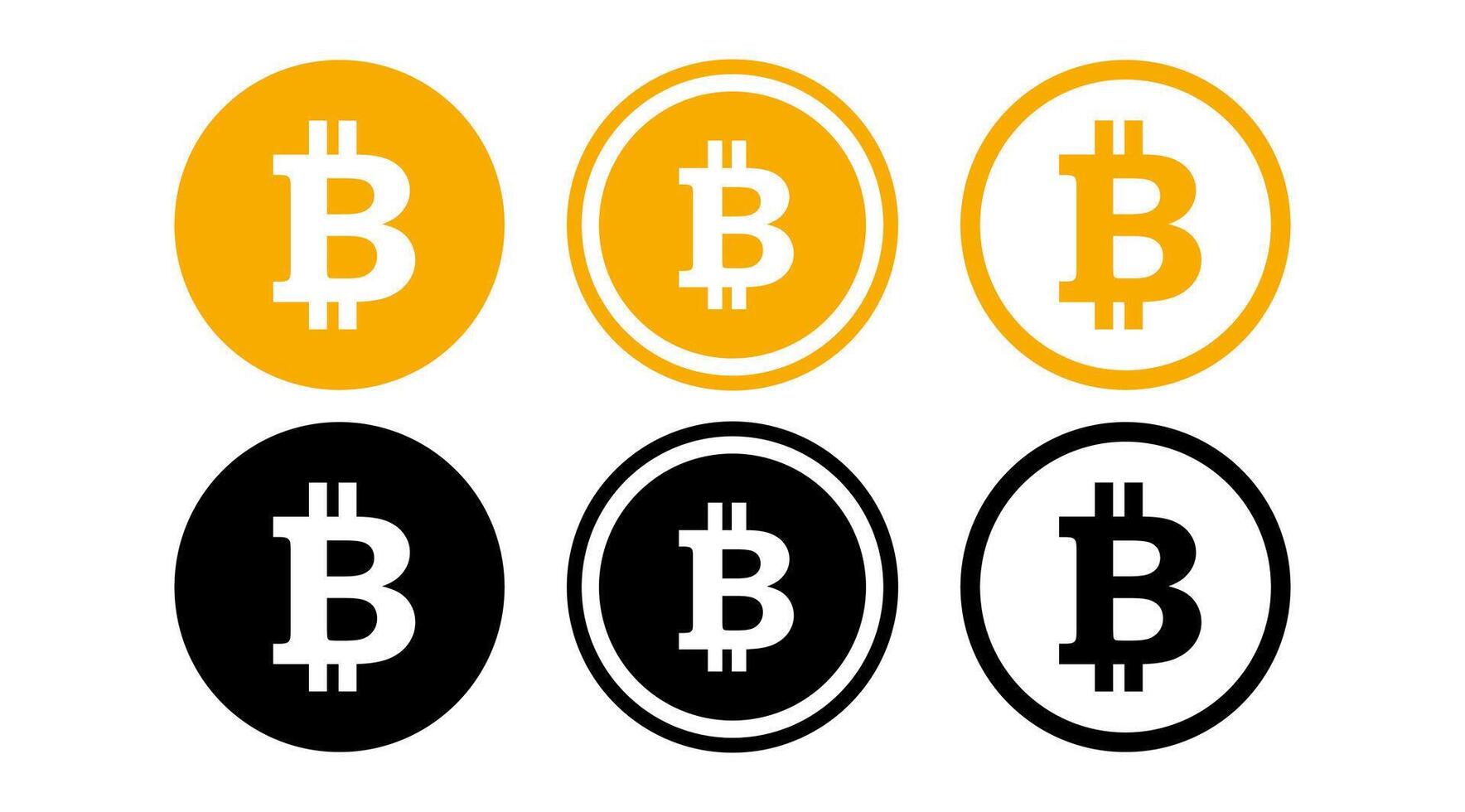 ₿ ₿ ₿
₿ ₿ ₿