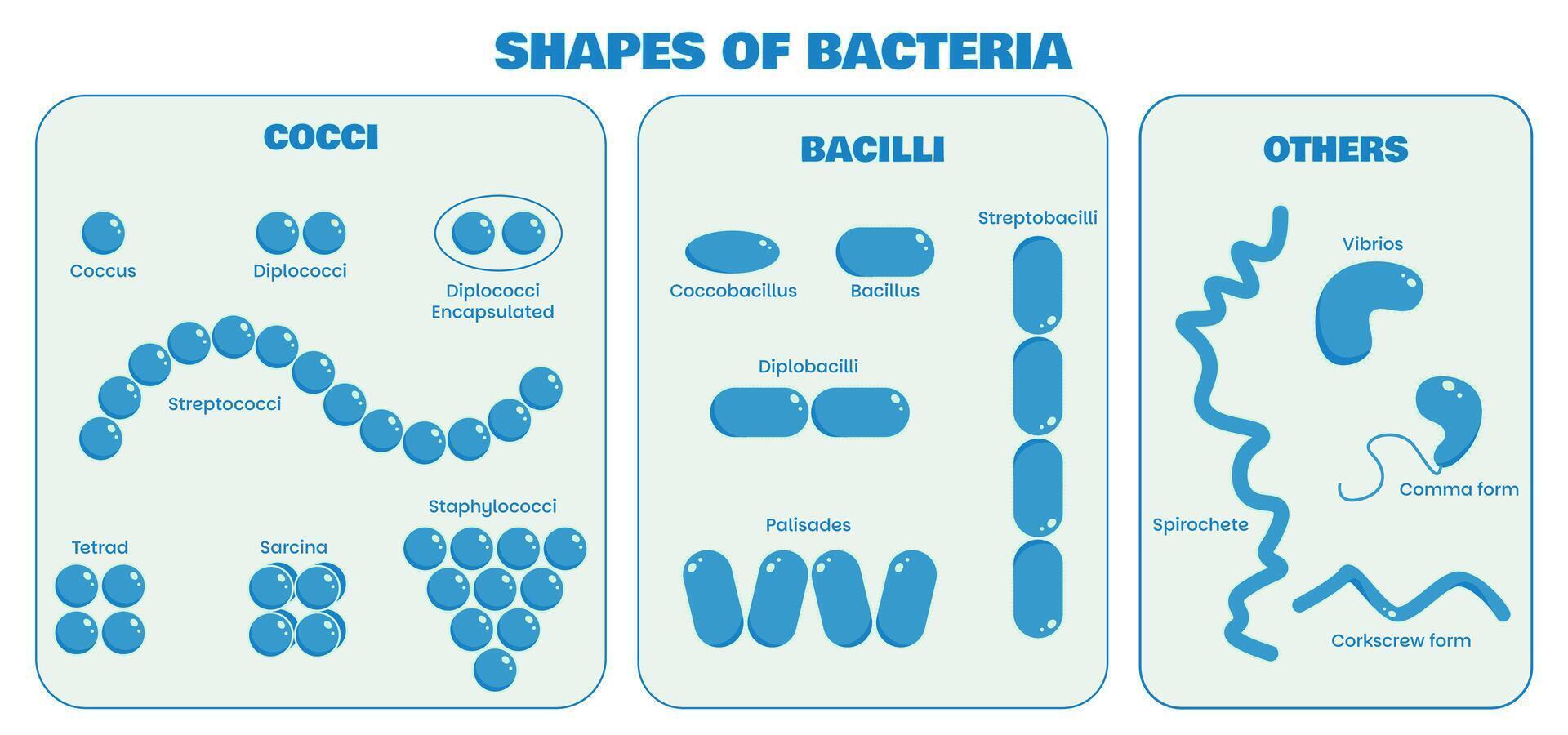 SHAPES OF BACTERIA

COCCI

Coccus

Diplococci

Diplococci Encapsulated

Streptococci

Tetrad

Sarcina

Staphylococci

BACILLI

Coccobacillus

Bacillus

Streptobacilli

Diplobacilli

Palisades

OTHERS

Vibrios

Comma form

Spirochete

Corkscrew form